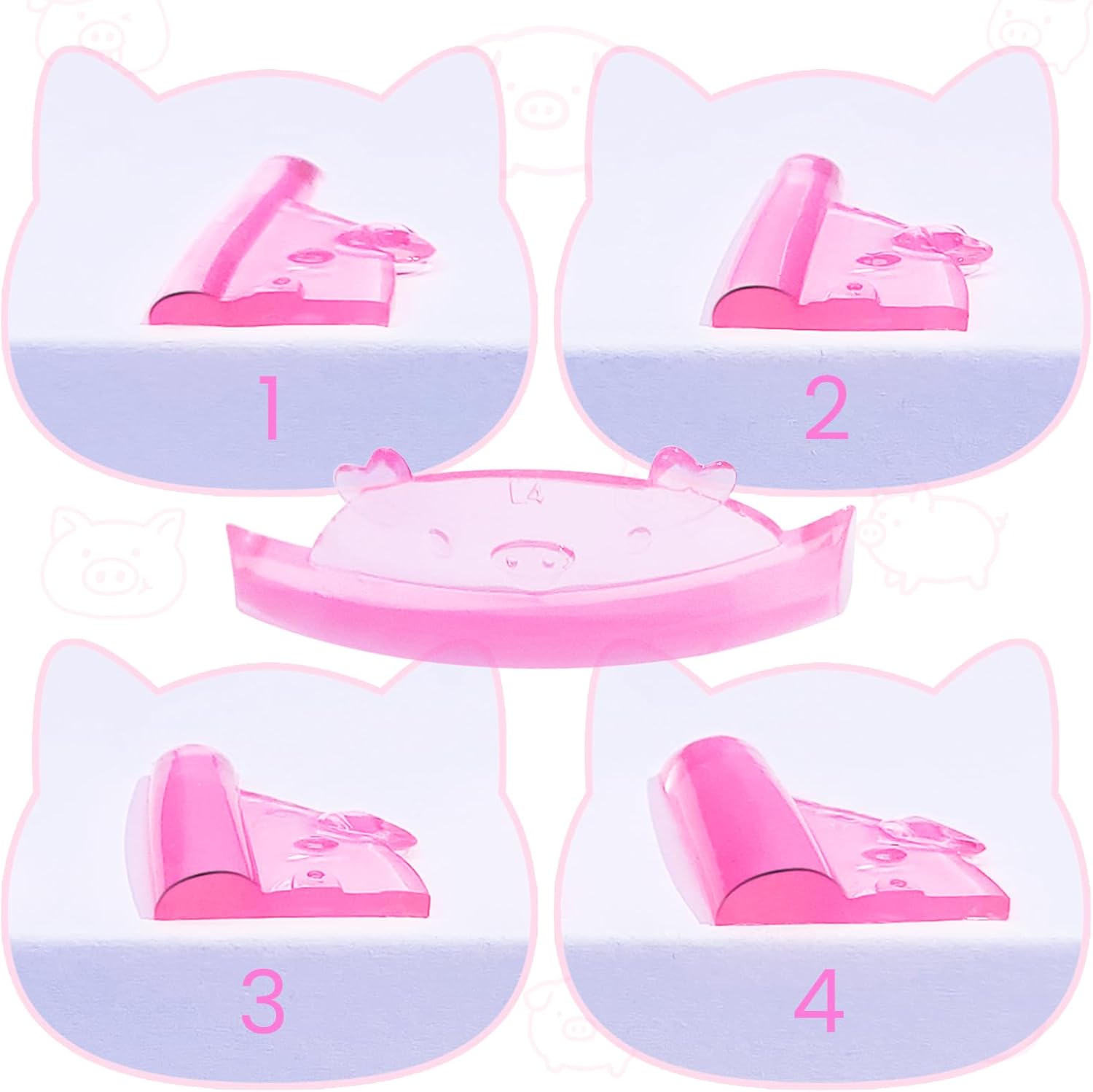 1

2

L4

3

4