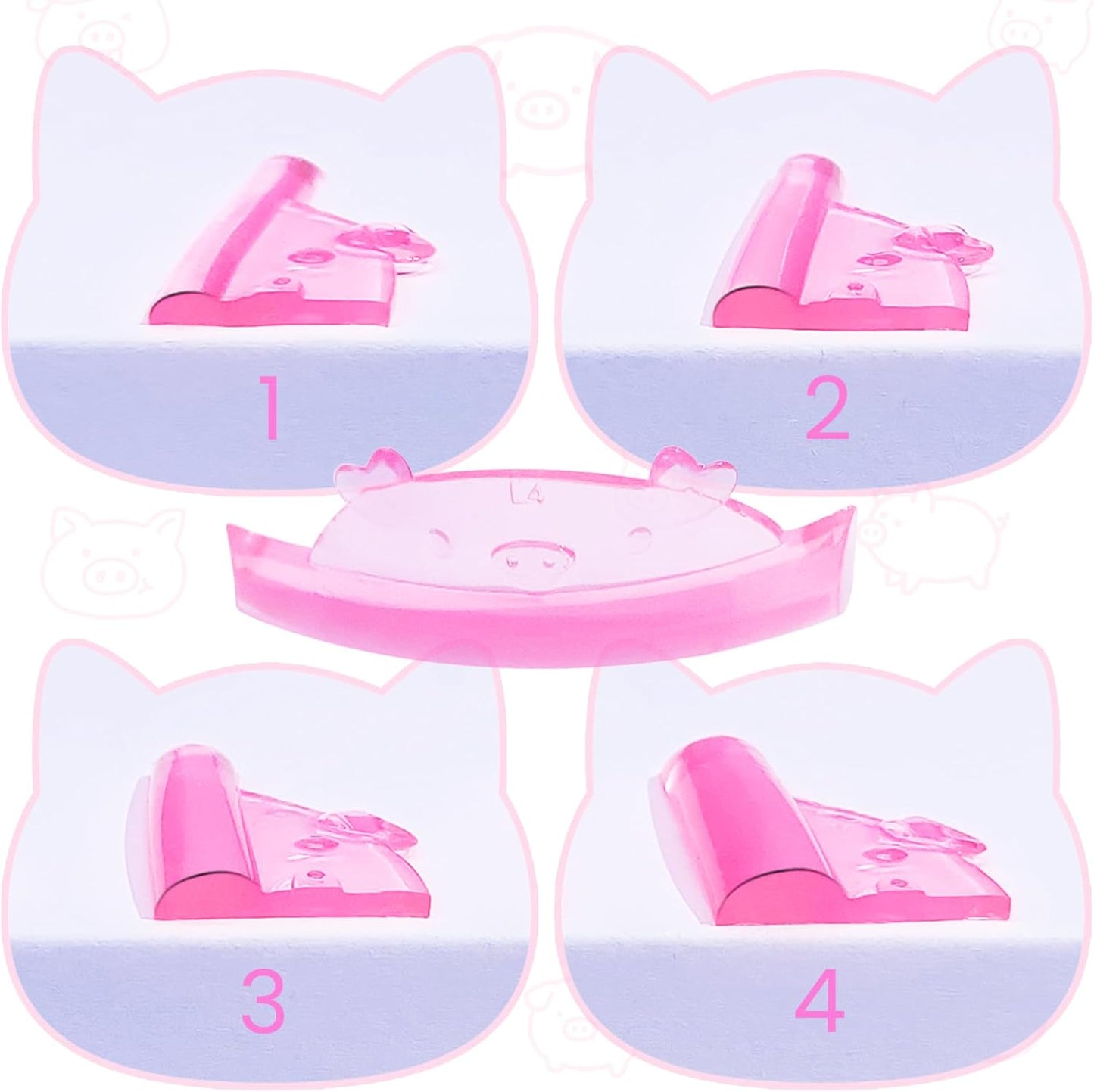 1

2

L4

3

4