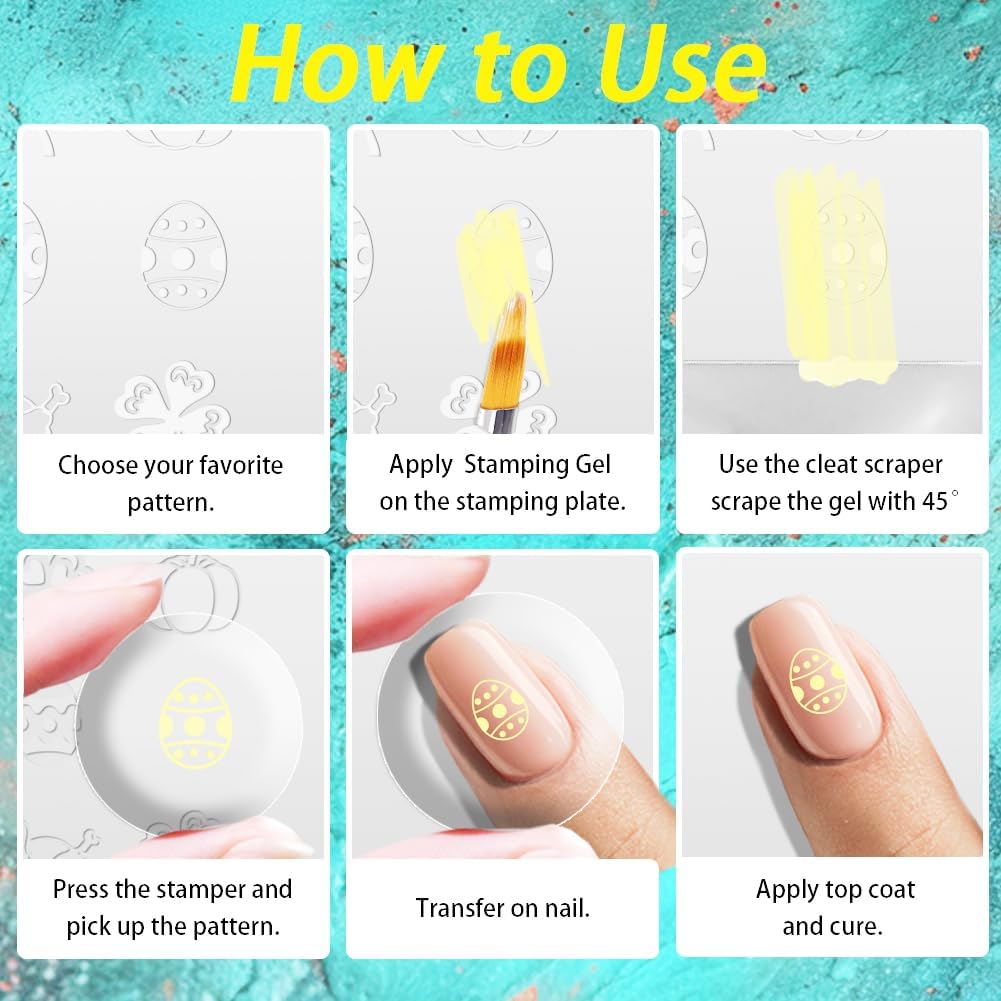 How to Use

Choose your favorite pattern.

Apply  Stamping Gel on the stamping plate.

Use the cleat scraper scrape the gel with 45°

Press the stamper and pick up the pattern.

Transfer on nail.

Apply top coat and cure.