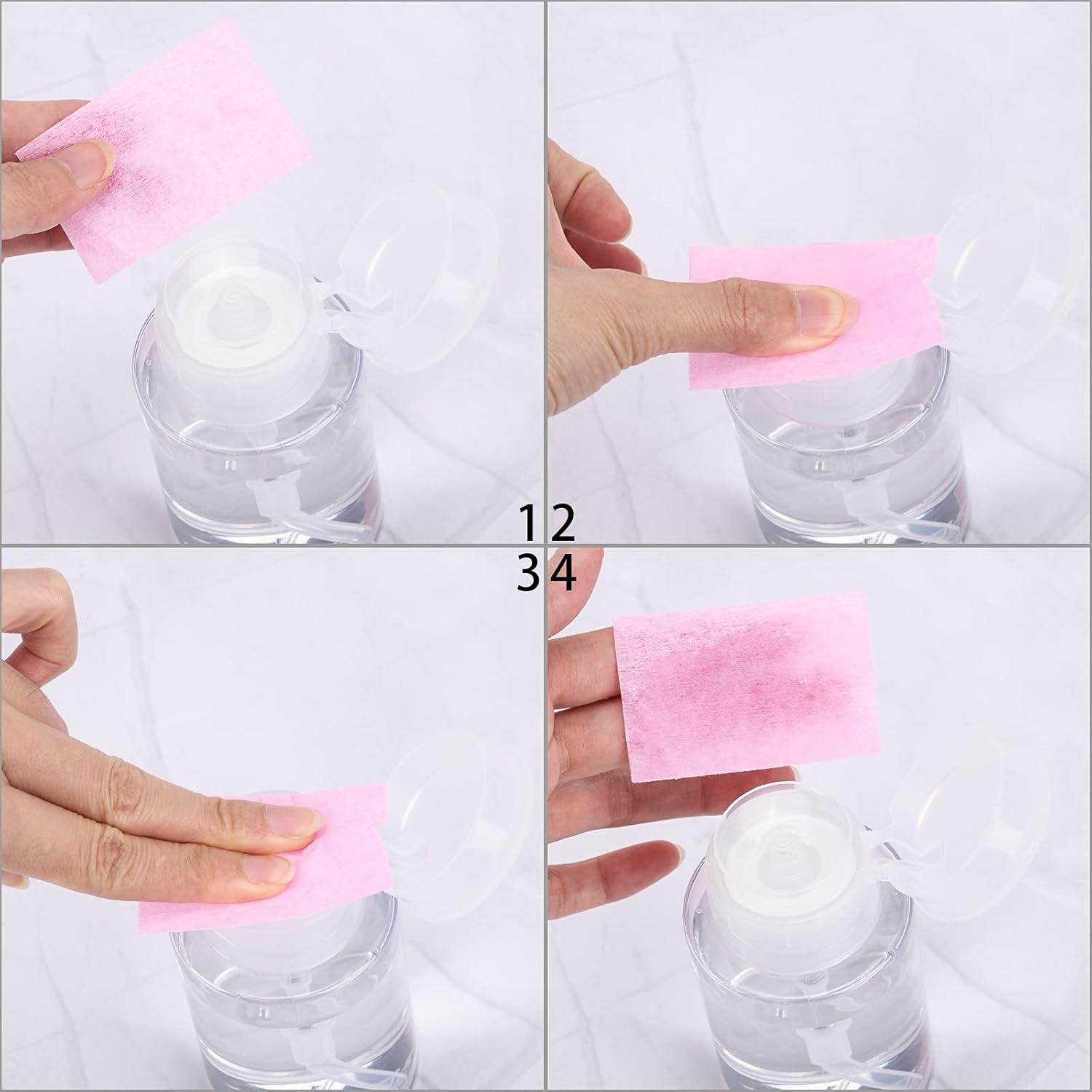 1 2
3 4