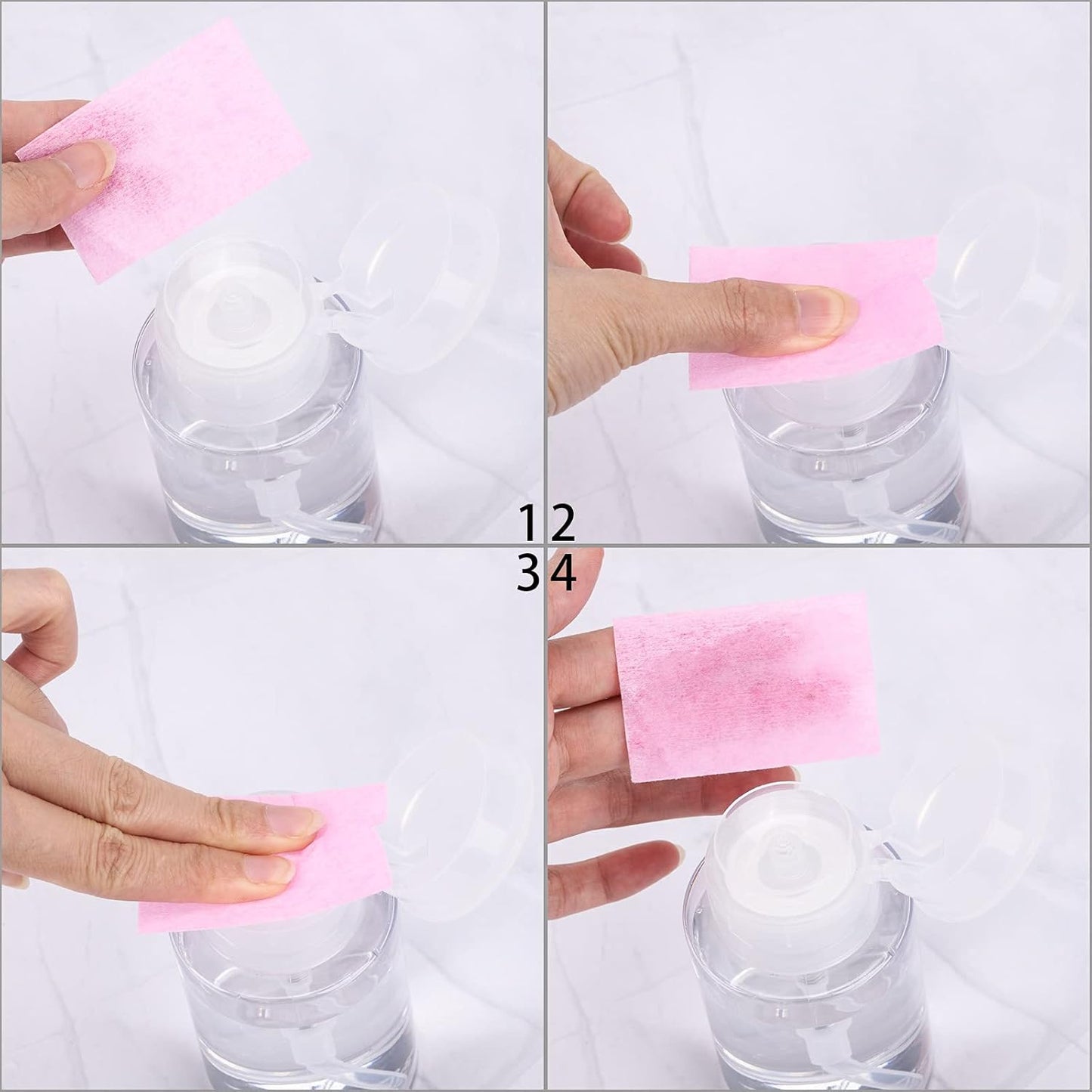 1 2
3 4