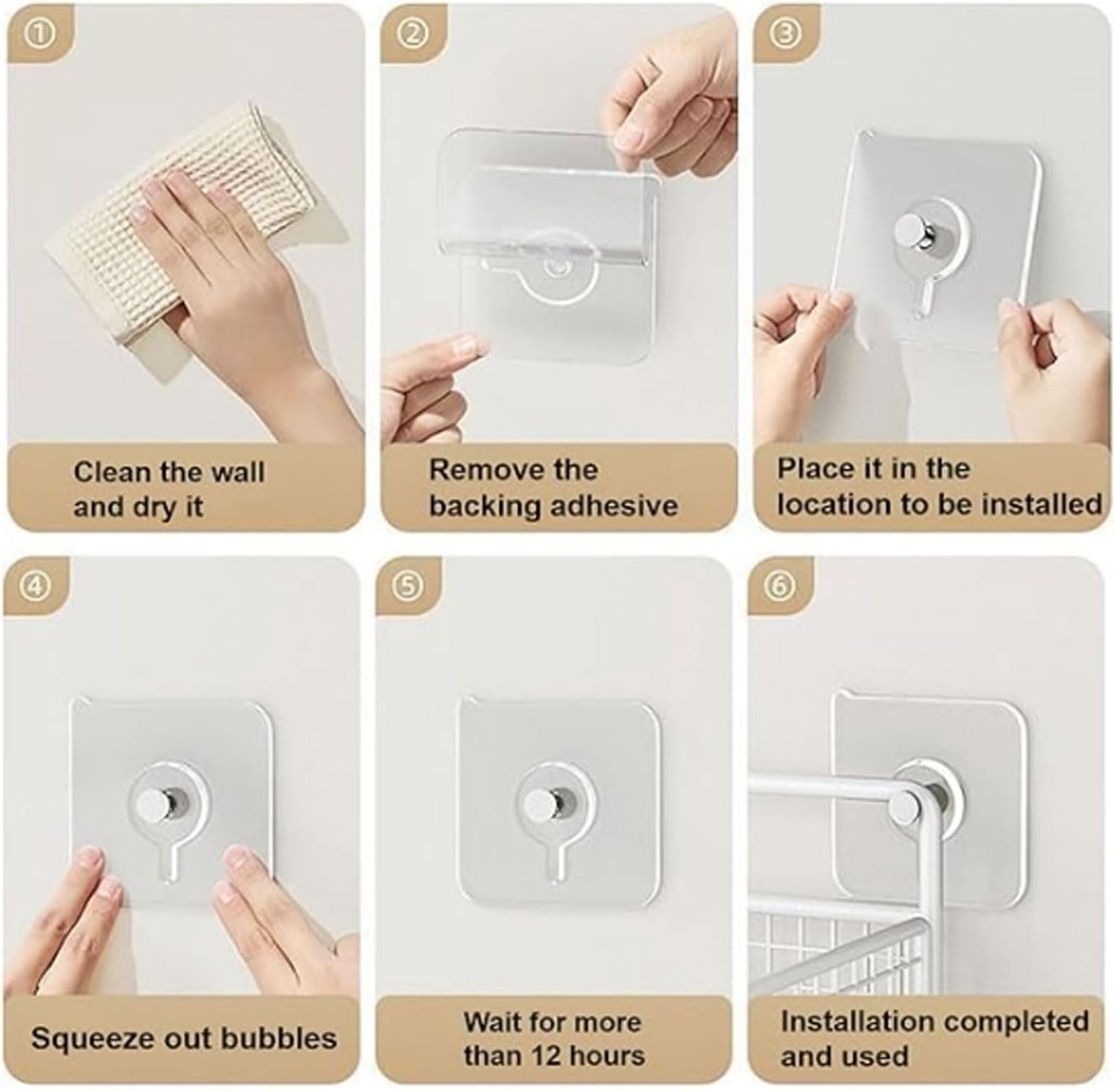 ①

Clean the wall and dry it

②

Remove the backing adhesive

③

Place it in the location to be installed

④

Squeeze out bubbles

⑤

Wait for more than 12 hours

⑥

Installation completed and used