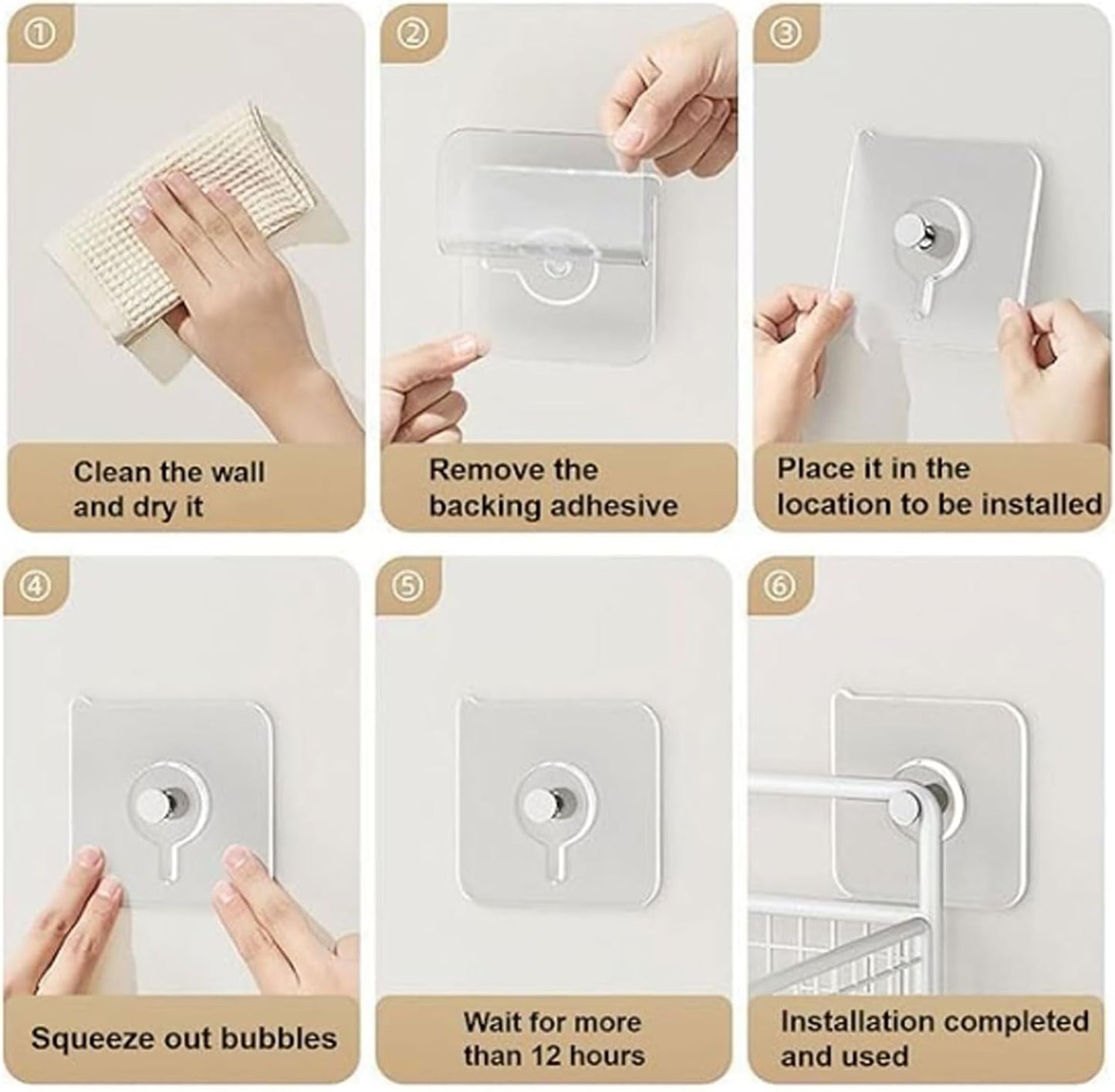 ①
Clean the wall and dry it

②
Remove the backing adhesive

③
Place it in the location to be installed

④
Squeeze out bubbles

⑤
Wait for more than 12 hours

⑥
Installation completed and used