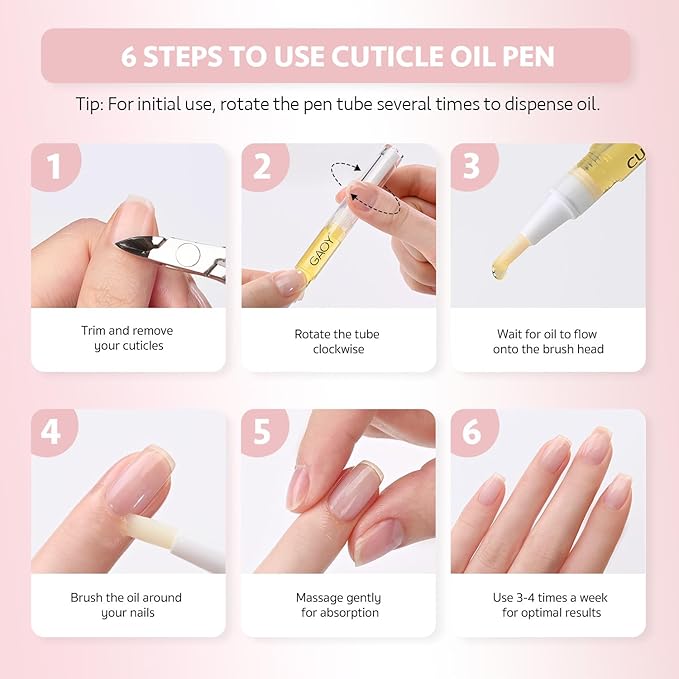 6 STEPS TO USE CUTICLE OIL PEN

Tip: For initial use, rotate the pen tube several times to dispense oil.

1
Trim and remove your cuticles

2
GAOY
Rotate the tube clockwise

3
CU
Wait for oil to flow onto the brush head

4
Brush the oil around your nails

5
Massage gently for absorption

6
Use 3-4 times a week for optimal results