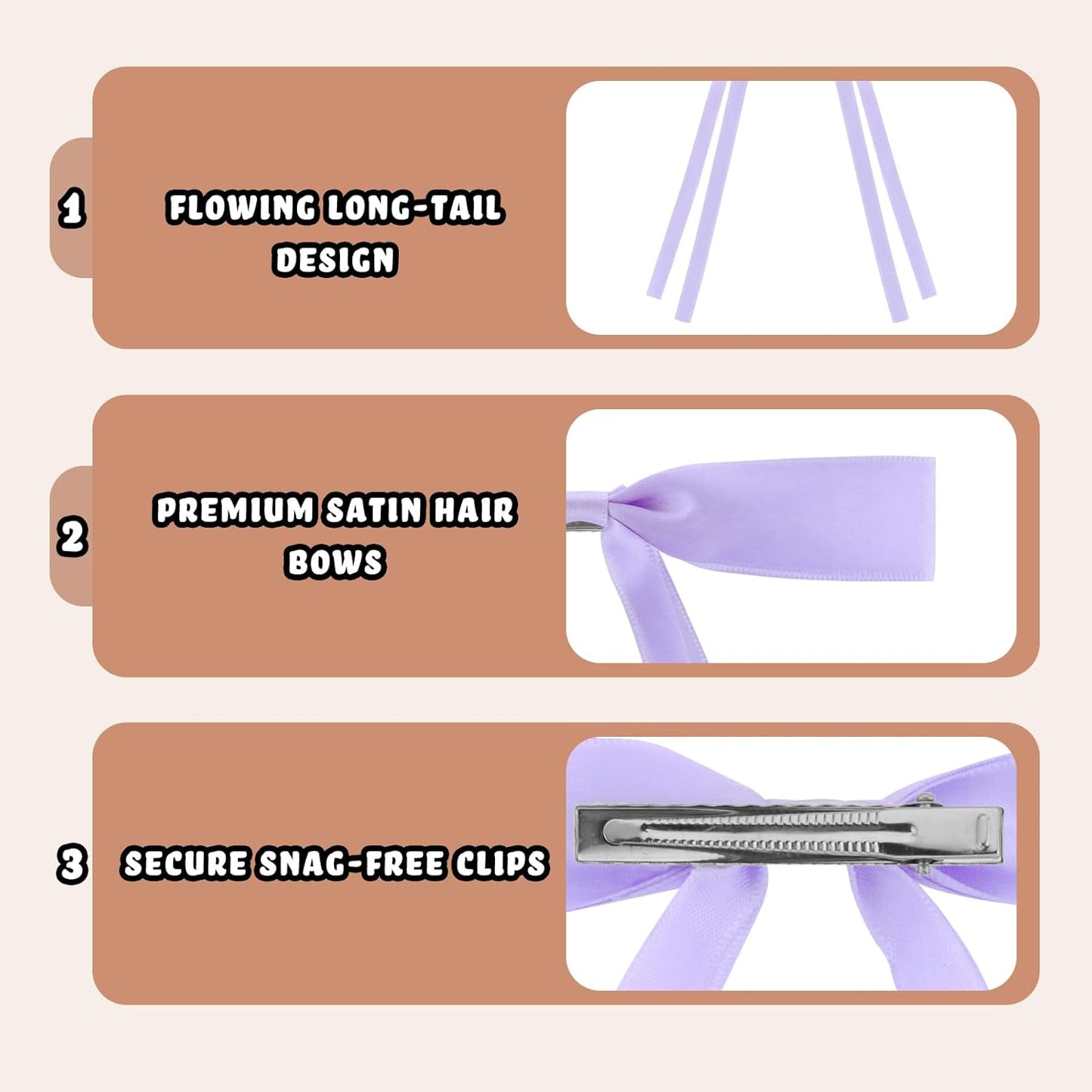 1 FLOWING LONG-TAIL DESIGN

2 PREMIUM SATIN HAIR BOWS

3 SECURE SNAG-FREE CLIPS