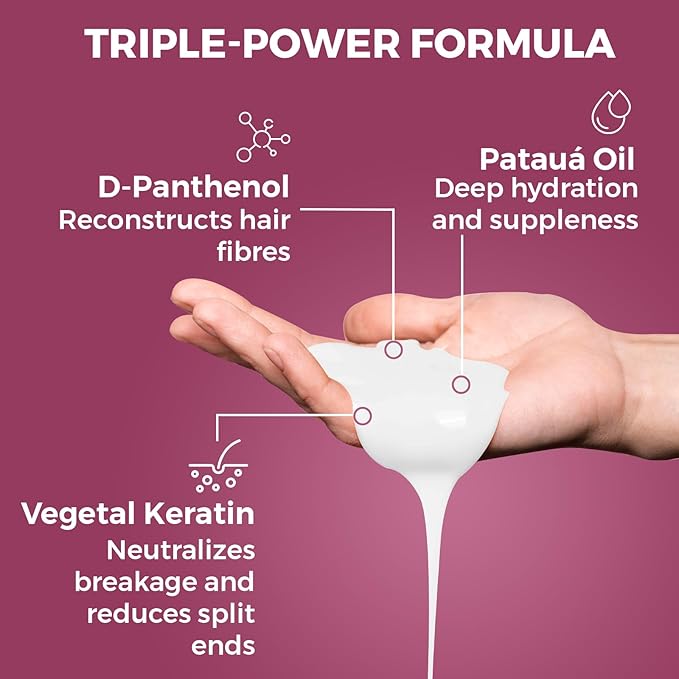 TRIPLE-POWER FORMULA

D-Panthenol
Reconstructs hair fibres

Patauá Oil
Deep hydration and suppleness

Vegetal Keratin
Neutralizes breakage and reduces split ends