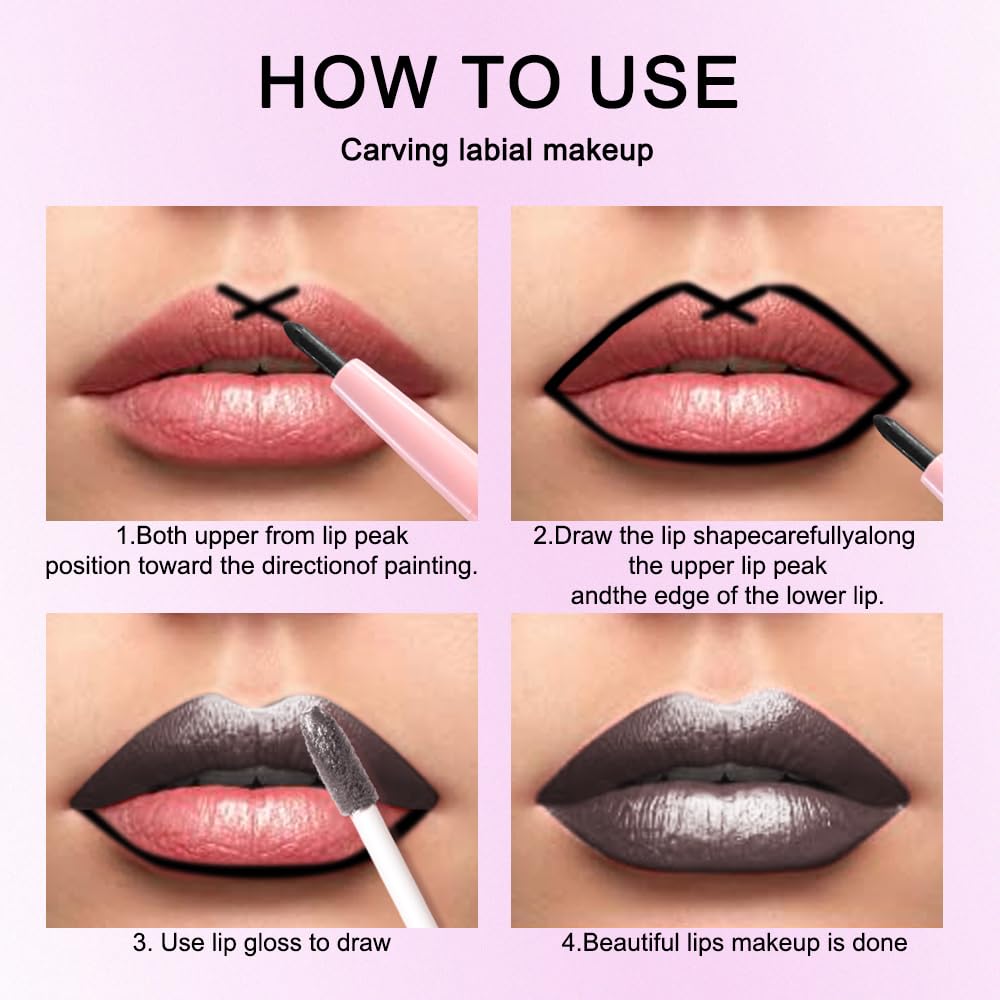 HOW TO USE

Carving labial makeup

1.Both upper from lip peak position toward the directionof painting.

2.Draw the lip shapecarefullyalong the upper lip peak andthe edge of the lower lip.

3. Use lip gloss to draw

4.Beautiful lips makeup is done