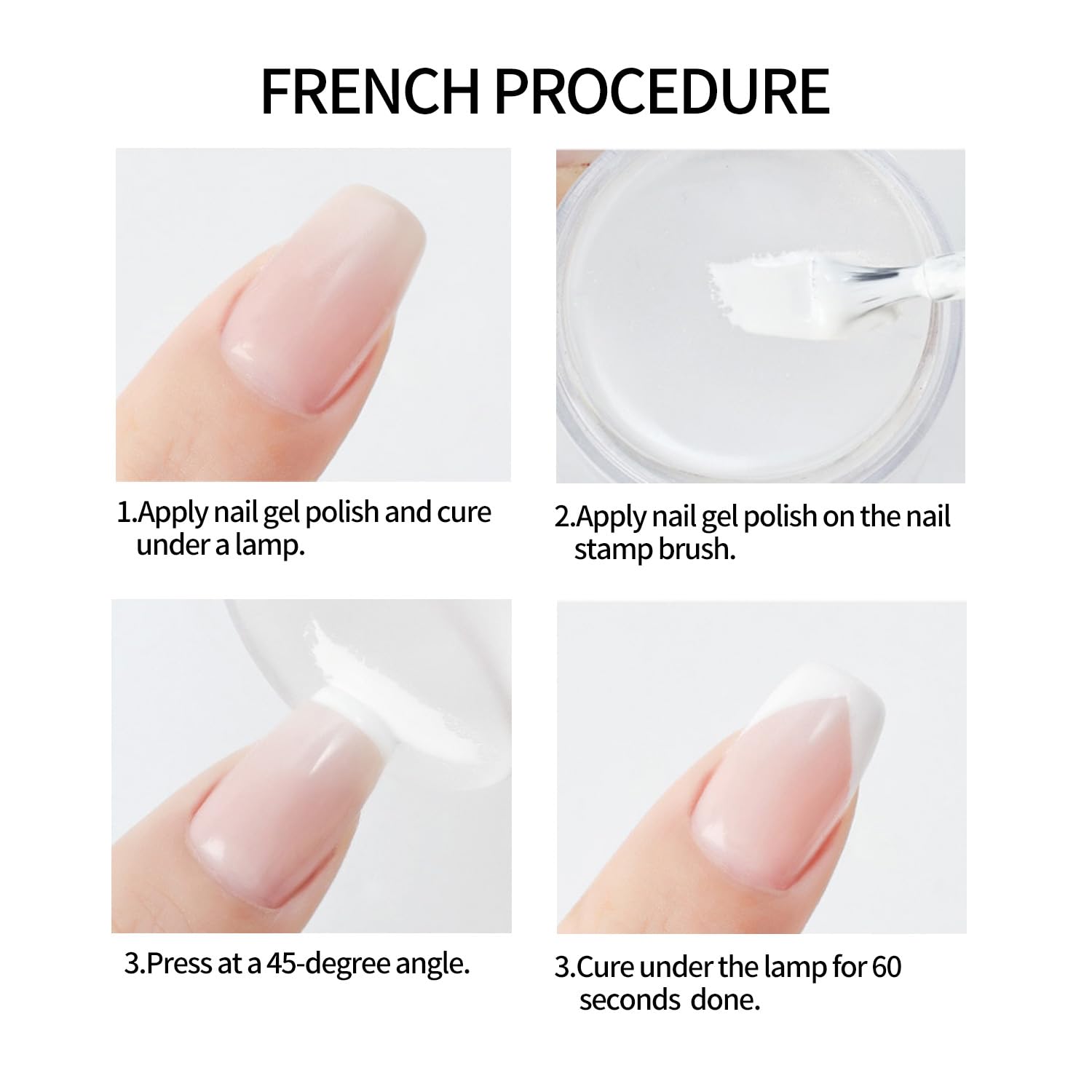 FRENCH PROCEDURE

1.Apply nail gel polish and cure under a lamp.

2.Apply nail gel polish on the nail stamp brush.

3.Press at a 45-degree angle.

3.Cure under the lamp for 60 seconds done.