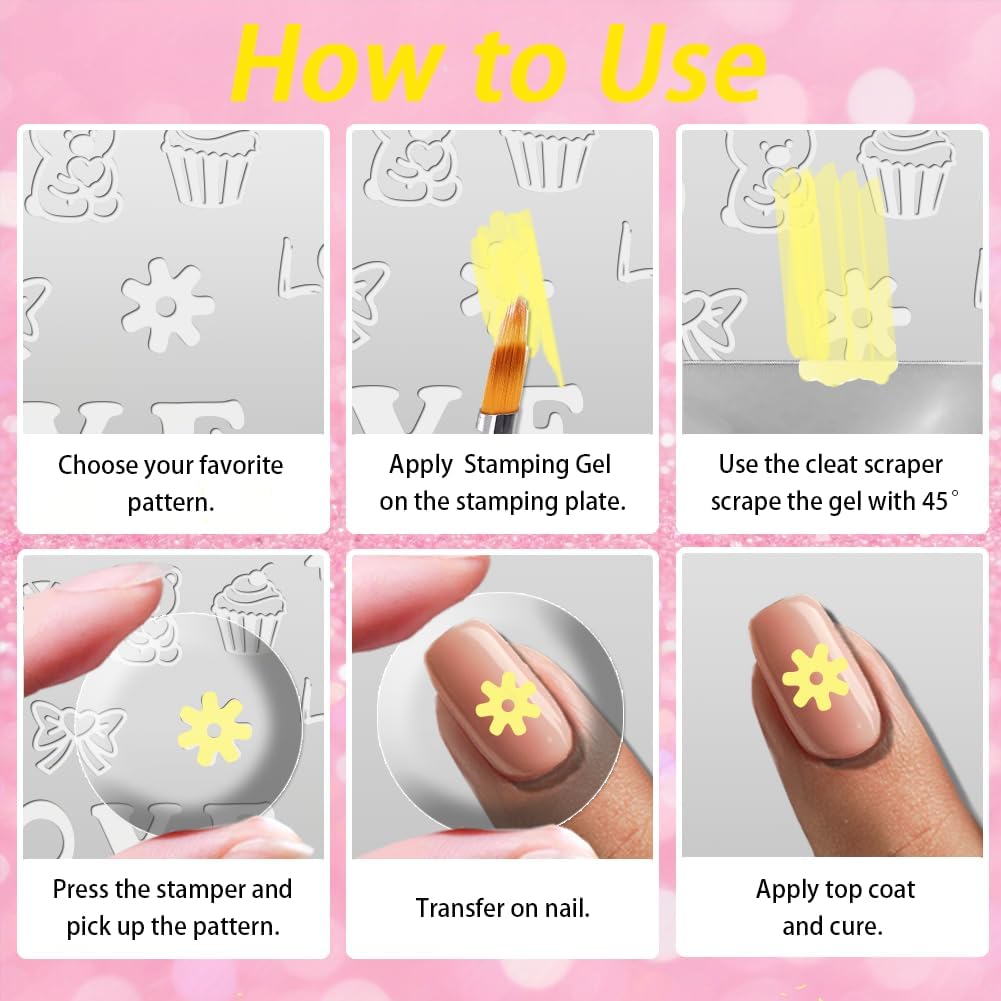 How to Use

Choose your favorite pattern.

Apply Stamping Gel on the stamping plate.

Use the cleat scraper scrape the gel with 45°

Press the stamper and pick up the pattern.

Transfer on nail.

Apply top coat and cure.