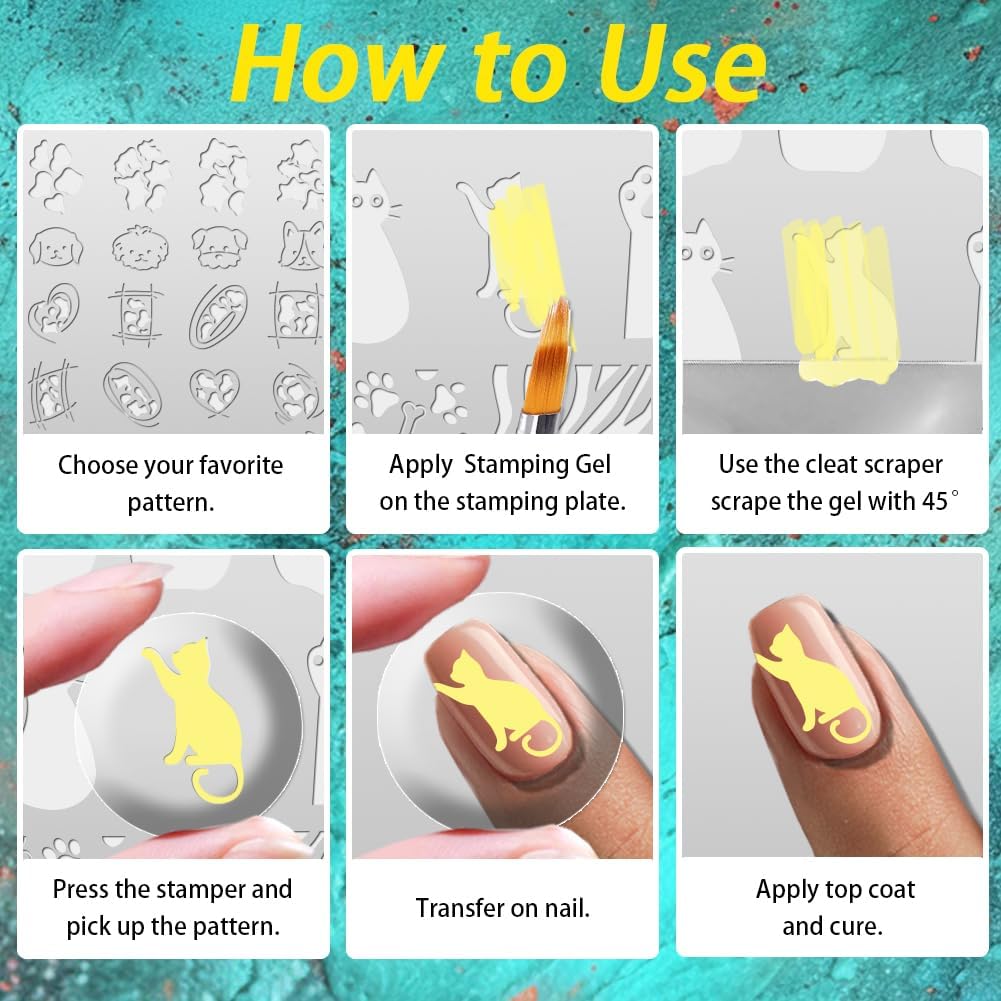 How to Use

Choose your favorite pattern.

Apply Stamping Gel on the stamping plate.

Use the cleat scraper scrape the gel with 45°

Press the stamper and pick up the pattern.

Transfer on nail.

Apply top coat and cure.