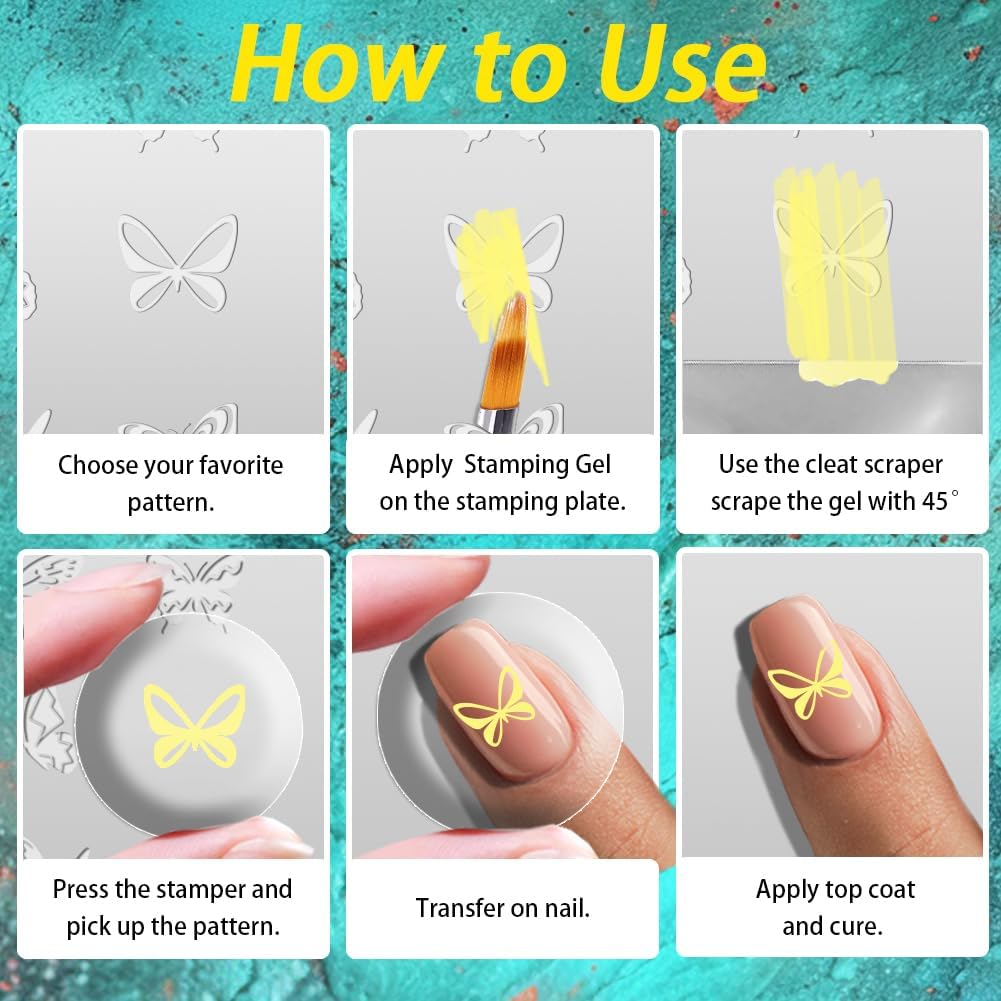 How to Use

Choose your favorite pattern.

Apply  Stamping Gel on the stamping plate.

Use the cleat scraper scrape the gel with 45°

Press the stamper and pick up the pattern.

Transfer on nail.

Apply top coat and cure.