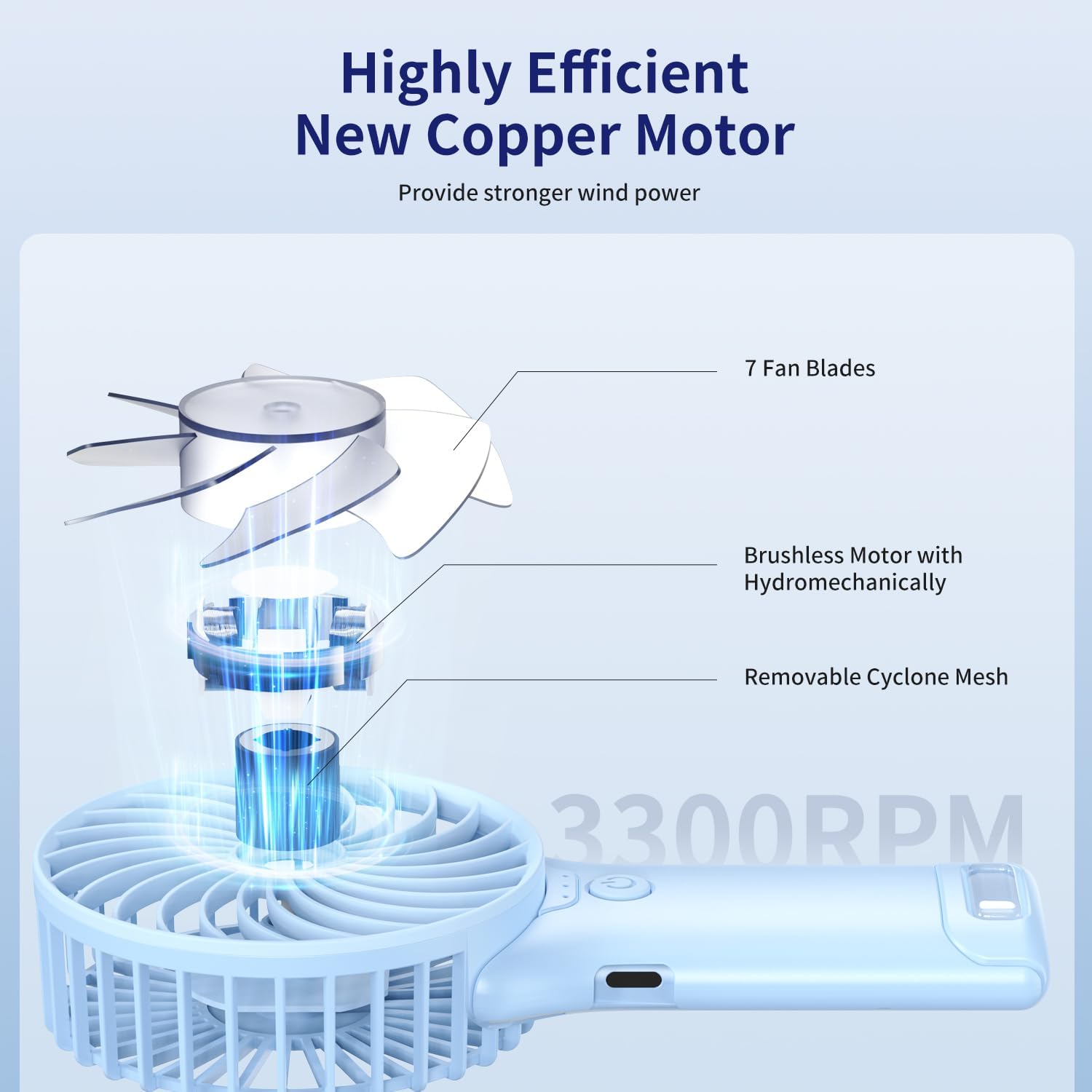 Highly Efficient New Copper Motor

Provide stronger wind power

7 Fan Blades

Brushless Motor with Hydromechanically

Removable Cyclone Mesh

3300RPM