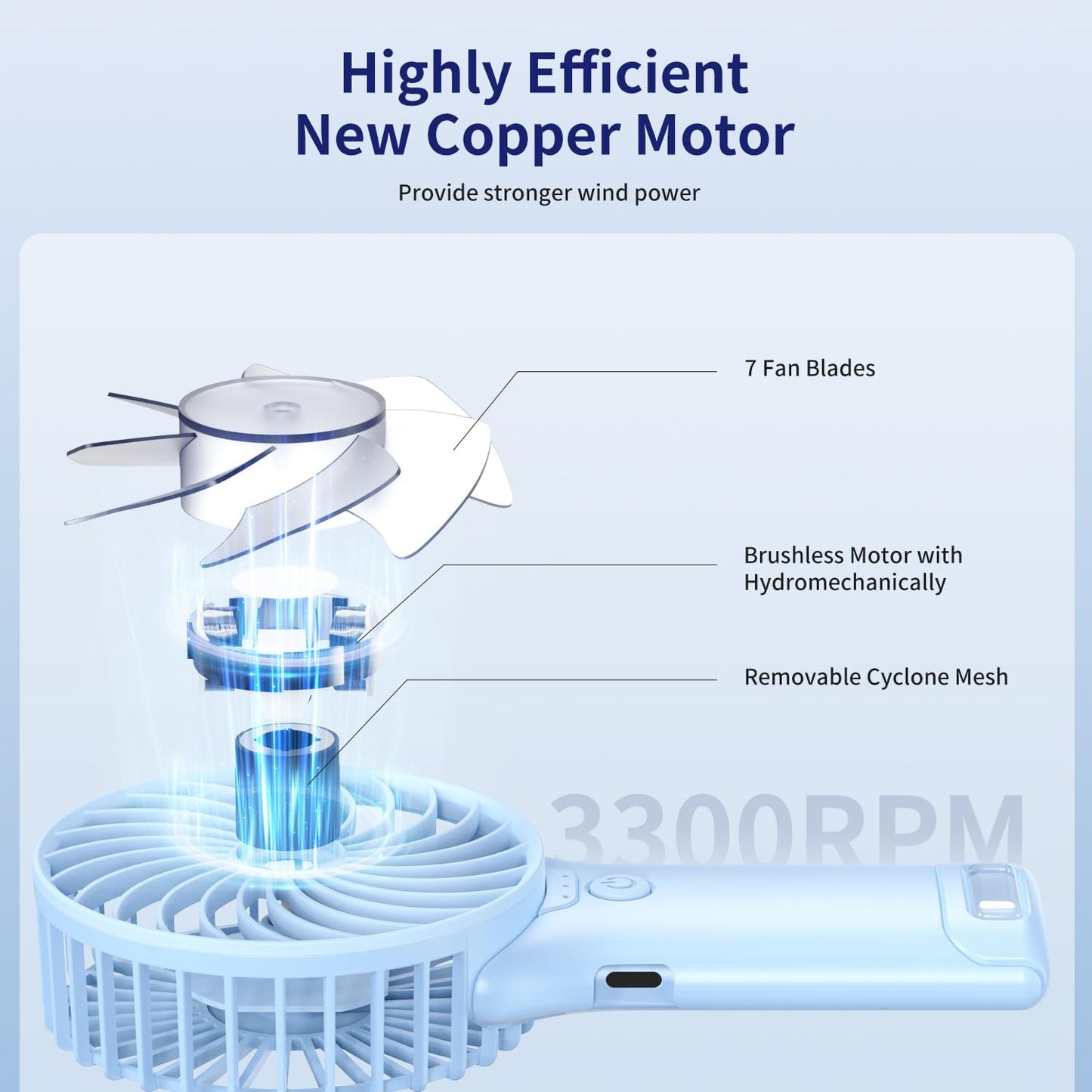 Highly Efficient
New Copper Motor

Provide stronger wind power

7 Fan Blades

Brushless Motor with Hydromechanically

Removable Cyclone Mesh

3300RPM