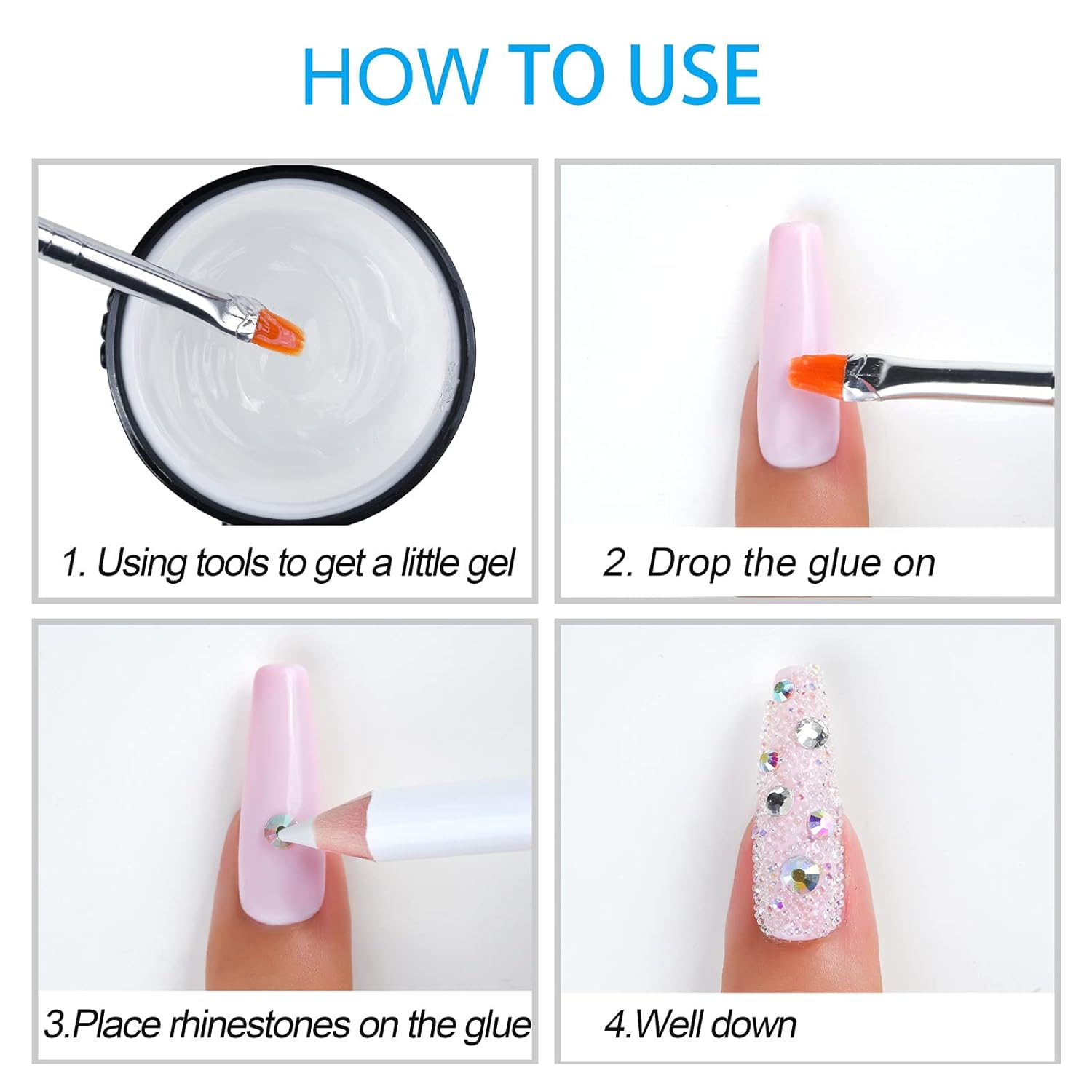 HOW TO USE

1. Using tools to get a little gel

2. Drop the glue on

3.Place rhinestones on the glue

4.Well down