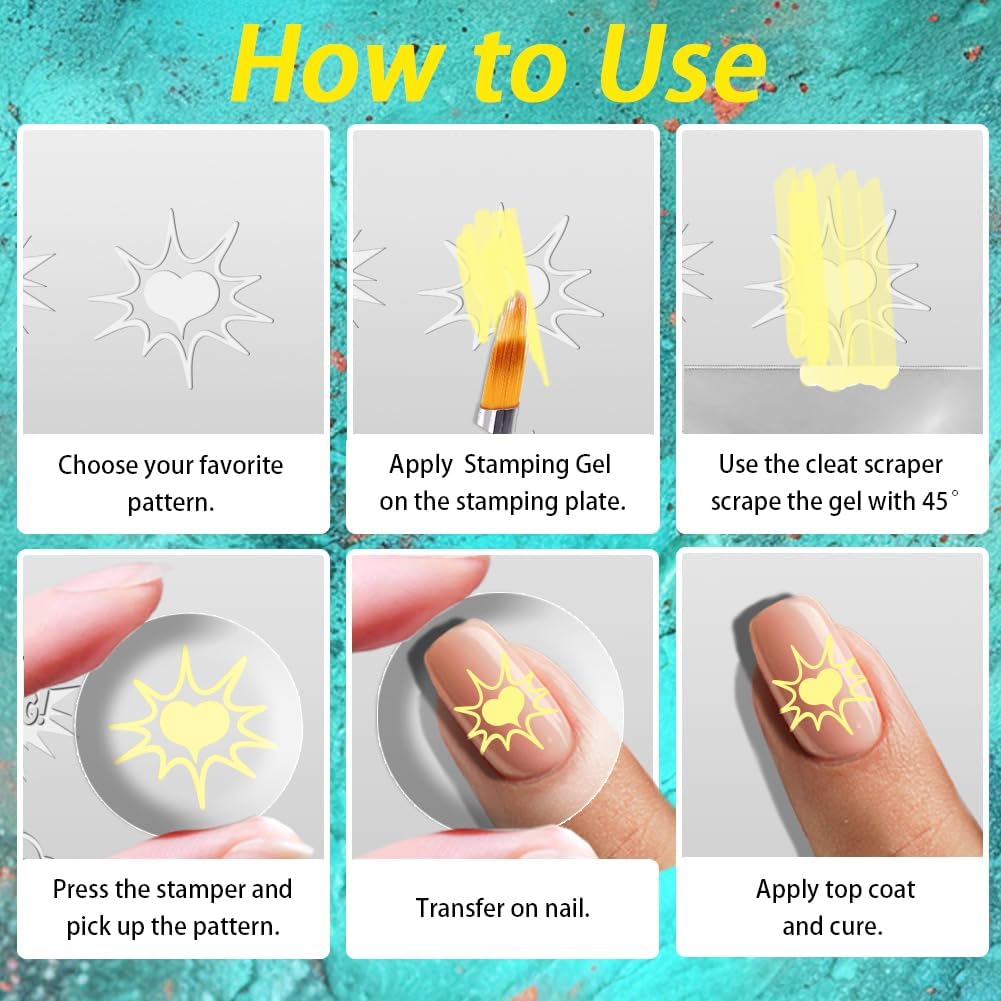 How to Use

Choose your favorite pattern.

Apply  Stamping Gel on the stamping plate.

Use the cleat scraper scrape the gel with 45°

Press the stamper and pick up the pattern.

Transfer on nail.

Apply top coat and cure.