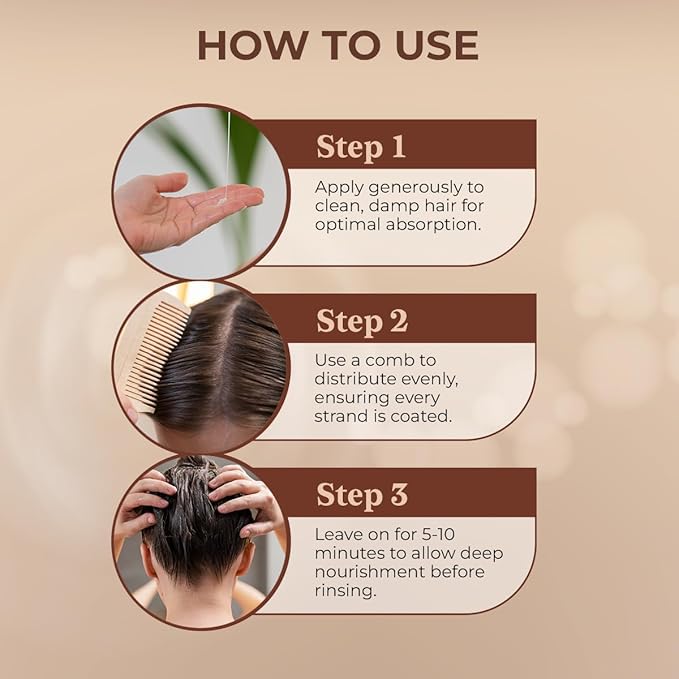 HOW TO USE

Step 1

Apply generously to clean, damp hair for optimal absorption.

Step 2

Use a comb to distribute evenly, ensuring every strand is coated.

Step 3

Leave on for 5-10 minutes to allow deep nourishment before rinsing.