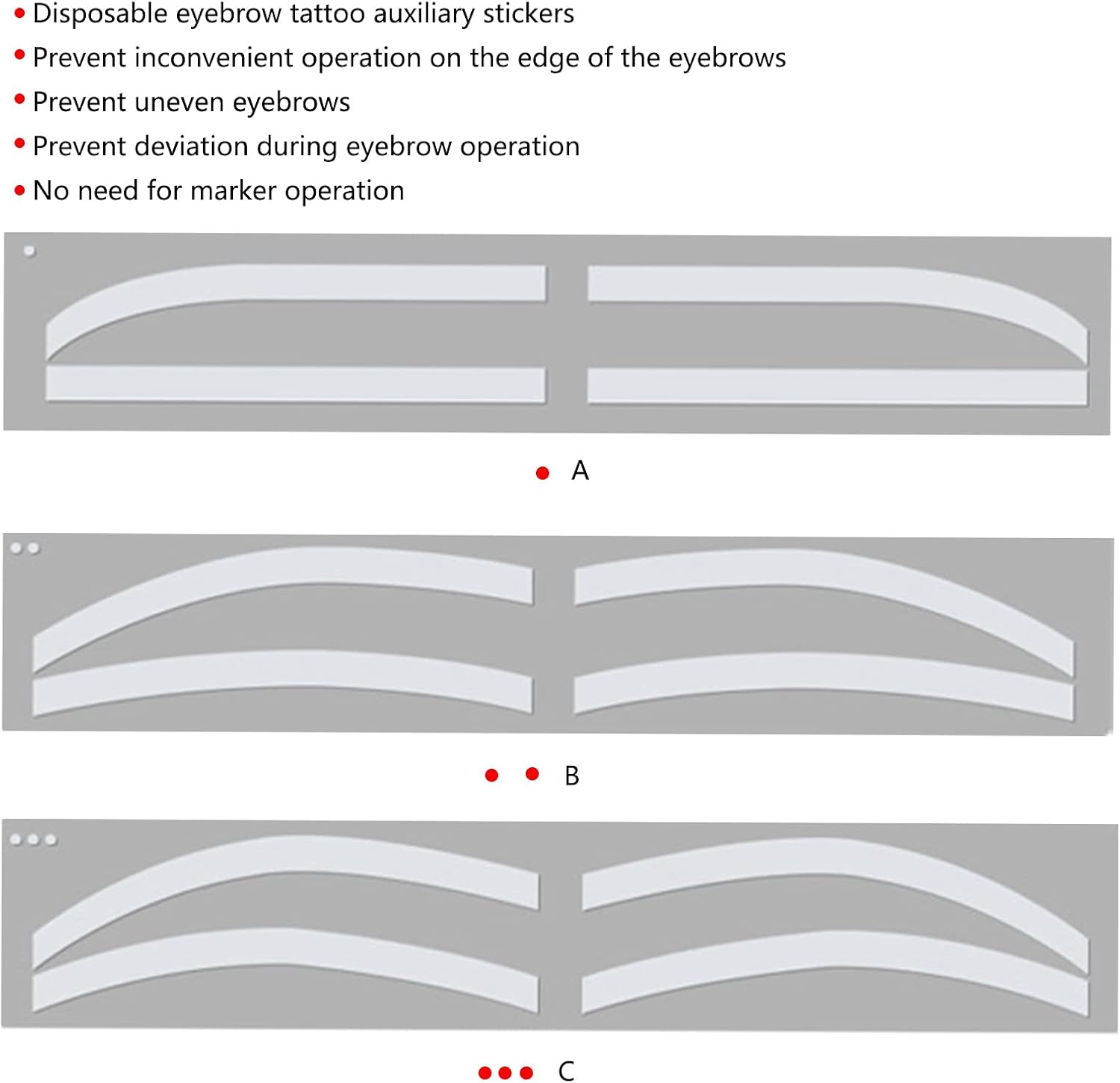 • Disposable eyebrow tattoo auxiliary stickers
• Prevent inconvenient operation on the edge of the eyebrows
• Prevent uneven eyebrows
• Prevent deviation during eyebrow operation
• No need for marker operation

• A

• • B

• • • C