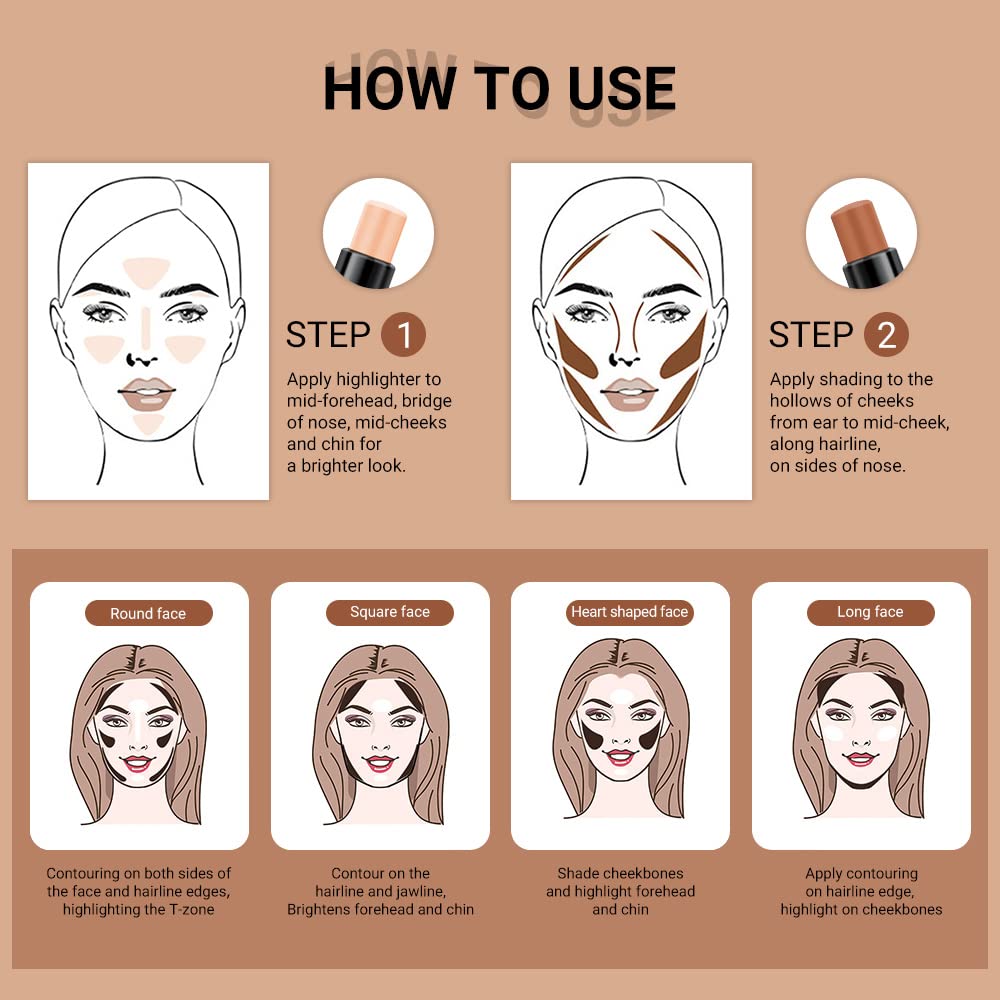 HOW TO USE

STEP 1

Apply highlighter to mid-forehead, bridge of nose, mid-cheeks and chin for a brighter look.

STEP 2

Apply shading to the hollows of cheeks from ear to mid-cheek, along hairline, on sides of nose.

Round face

Contouring on both sides of the face and hairline edges, highlighting the T-zone

Square face

Contour on the hairline and jawline, Brightens forehead and chin

Heart shaped face

Shade cheekbones and highlight forehead and chin

Long face

Apply contouring on hairline edge, highlight on cheekbones