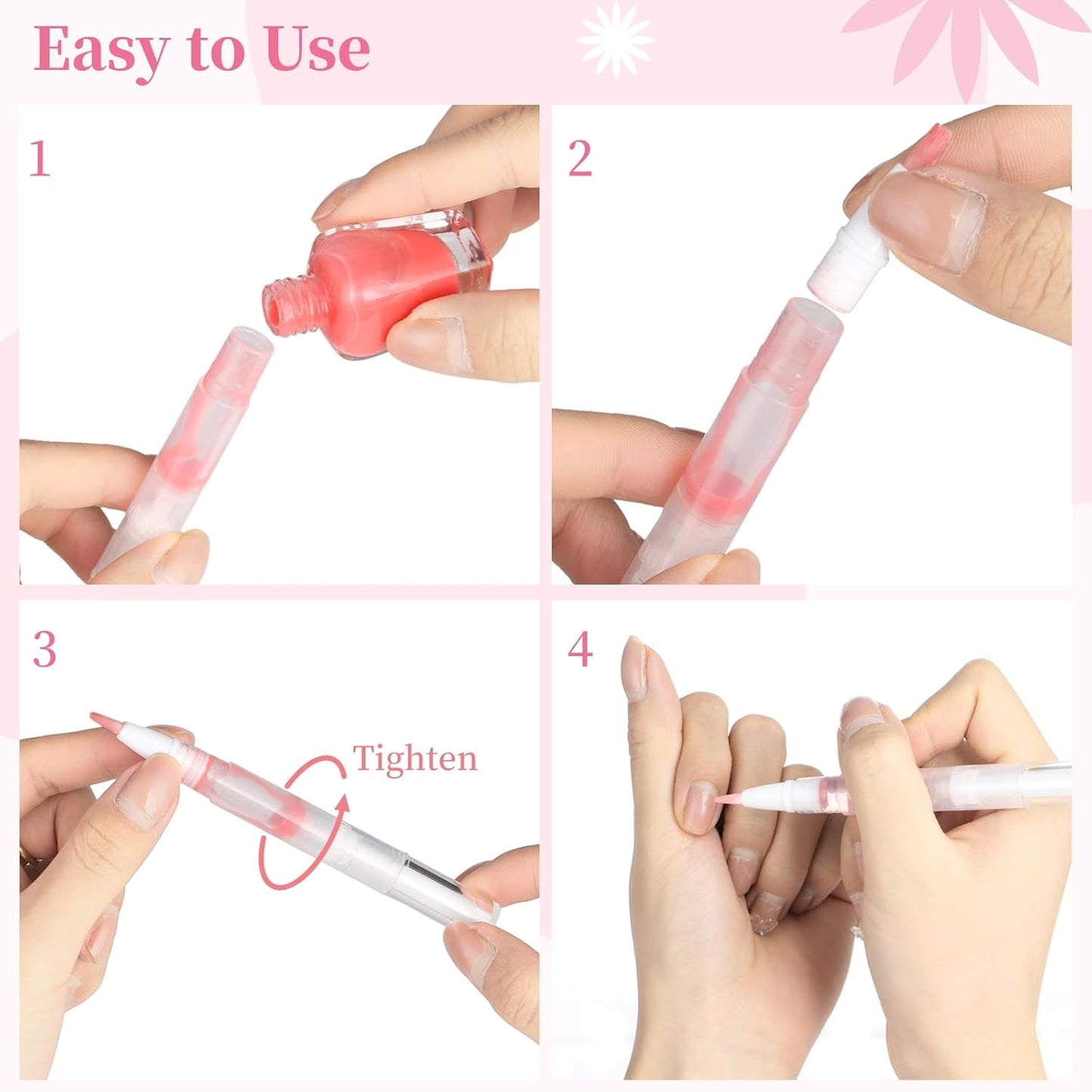 Easy to Use

1

2

3

Tighten

4