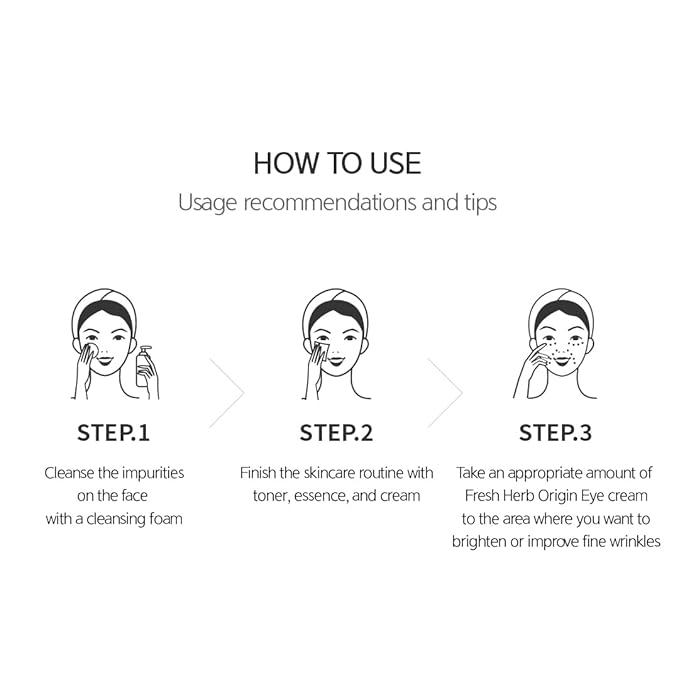 HOW TO USE
Usage recommendations and tips

STEP.1
Cleanse the impurities on the face with a cleansing foam

STEP.2
Finish the skincare routine with toner, essence, and cream

STEP.3
Take an appropriate amount of Fresh Herb Origin Eye cream to the area where you want to brighten or improve fine wrinkles