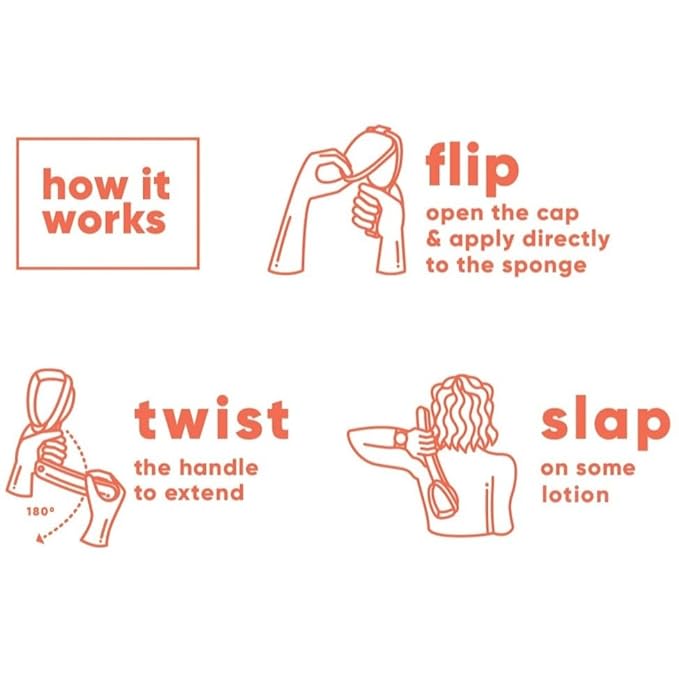 how it works

flip
open the cap & apply directly to the sponge

180°

twist
the handle to extend

slap
on some lotion