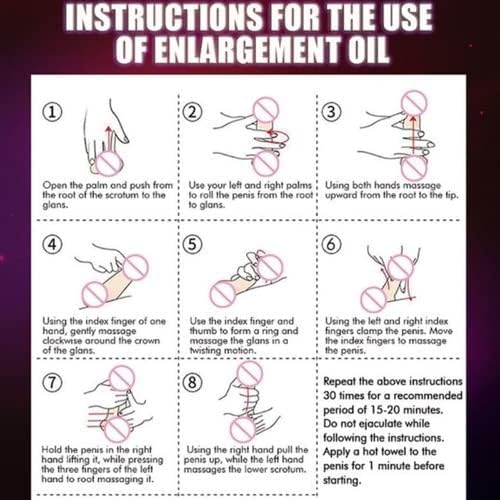 INSTRUCTIONS FOR THE USE OF ENLARGEMENT OIL

①
Open the palm and push from the root of the scrotum to the glans.

②
Use your left and right palms to roll the penis from the root to glans.

③
Using both hands massage upward from the root to the tip.

④
Using the index finger of one hand, gently massage clockwise around the crown of the glans.

⑤
Use the index finger and thumb to form a ring and massage the glans in a twisting motion.

⑥
Using the left and right index fingers clamp the penis. Move the index fingers to massage the penis.

⑦
Hold the penis in the right hand lifting it, while pressing the three fingers of the left hand to root massaging it.

⑧
Using the right hand pull the penis up, while the left hand massages the lower scrotum.

Repeat the above instructions 30 times for a recommended period of 15-20 minutes. Do not ejaculate while following the instructions. Apply a hot towel to the penis for 1 minute before starting.