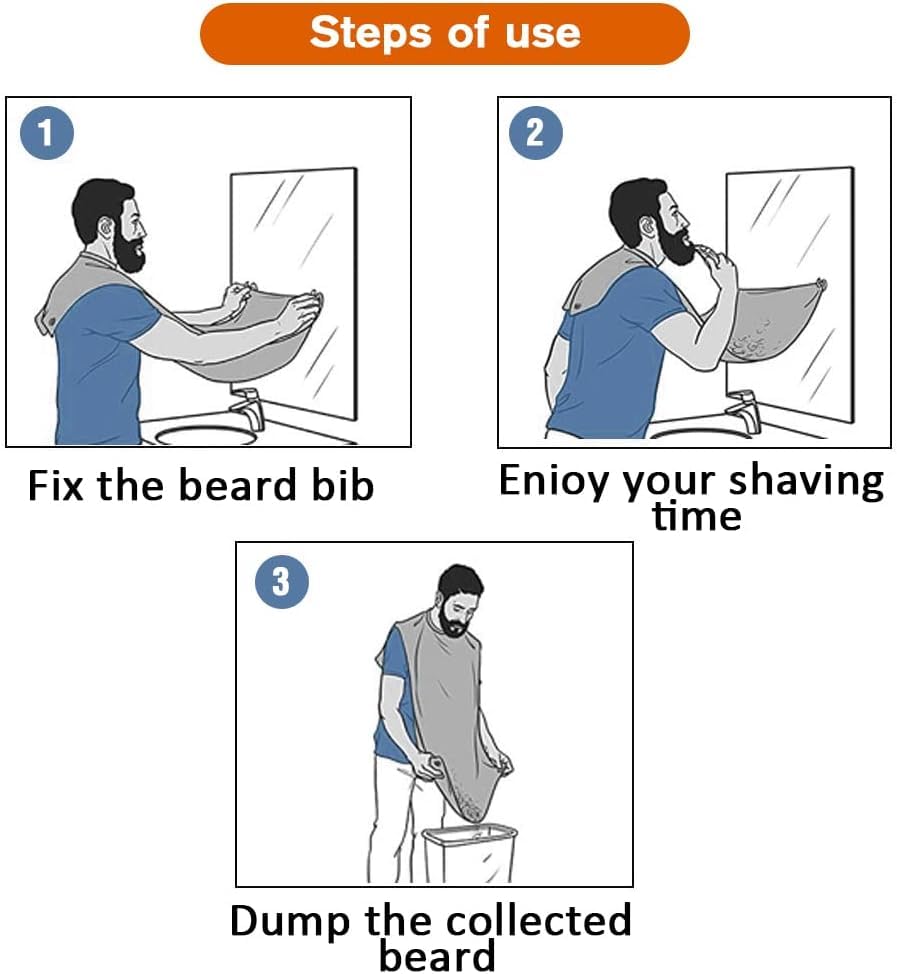 Steps of use

1

Fix the beard bib

2

Enioy your shaving time

3

Dump the collected beard