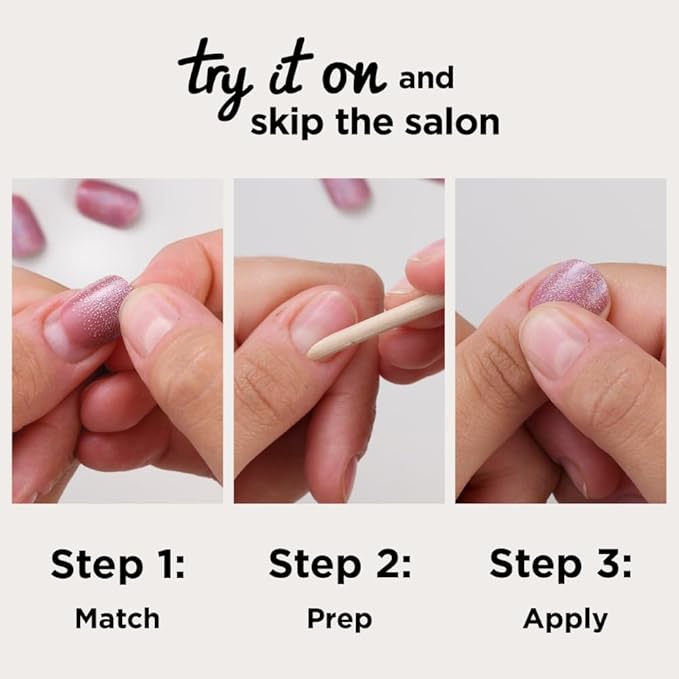 try it on and skip the salon

Step 1:
Match

Step 2:
Prep

Step 3:
Apply