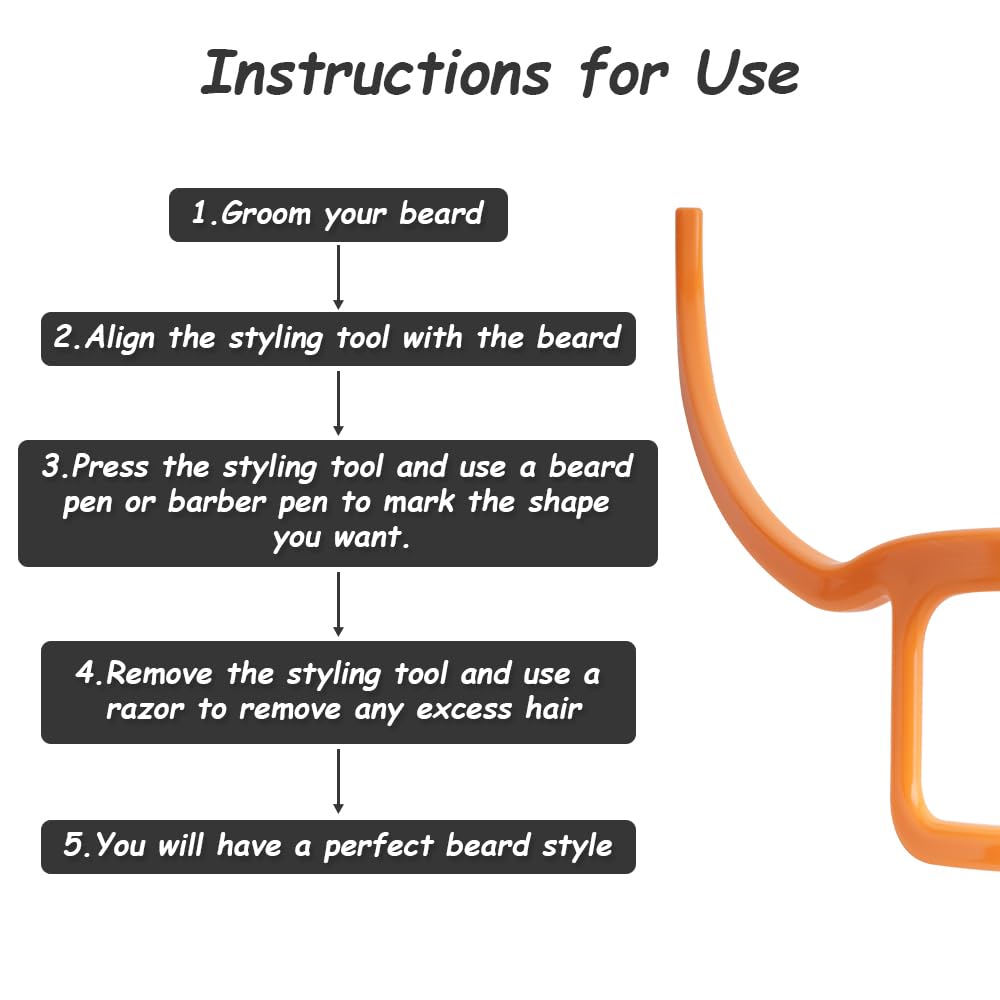 Instructions for Use

1.Groom your beard

2.Align the styling tool with the beard

3.Press the styling tool and use a beard pen or barber pen to mark the shape you want.

4.Remove the styling tool and use a razor to remove any excess hair

5.You will have a perfect beard style