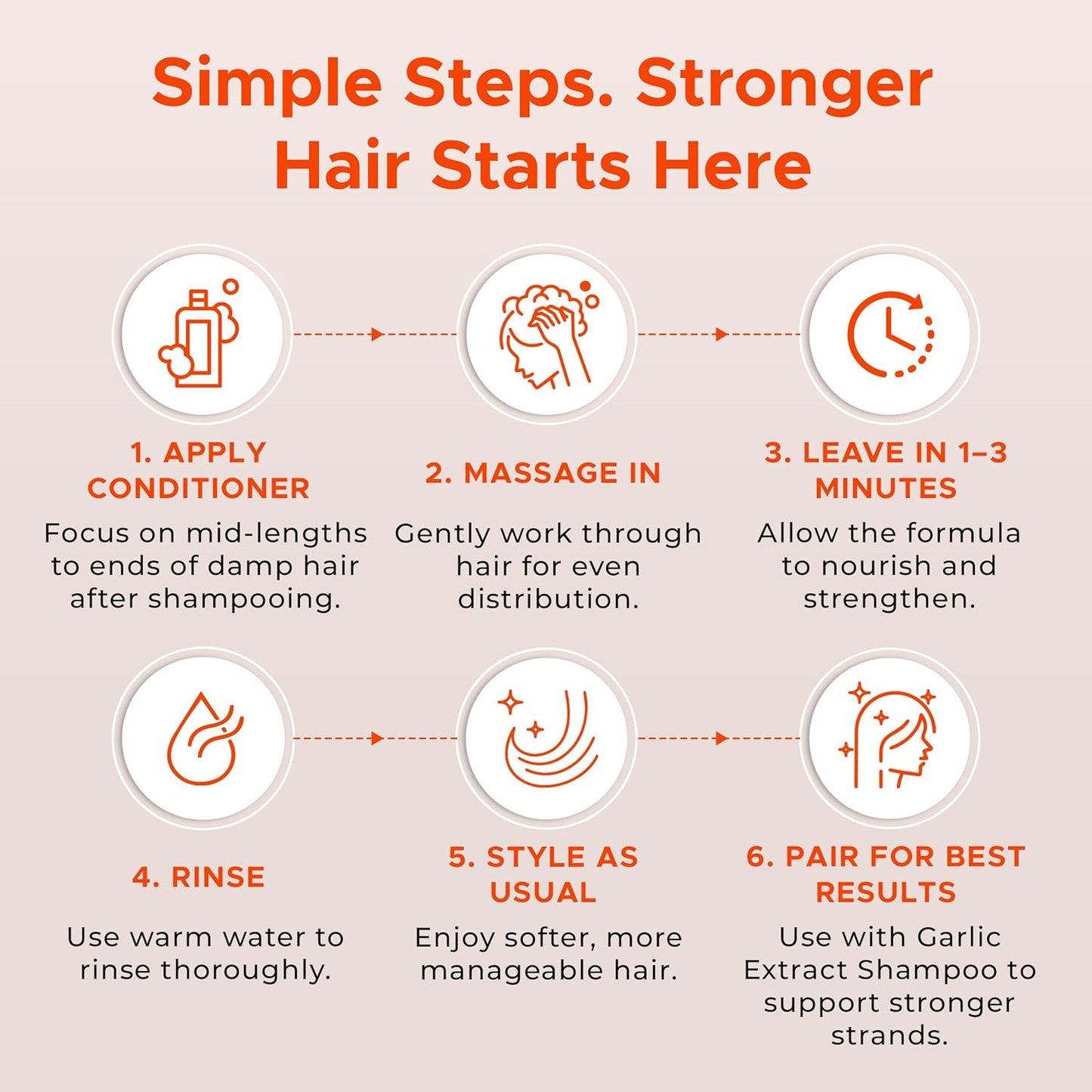 Simple Steps. Stronger Hair Starts Here

1. APPLY CONDITIONER

Focus on mid-lengths to ends of damp hair after shampooing.

2. MASSAGE IN

Gently work through hair for even distribution.

3. LEAVE IN 1–3 MINUTES

Allow the formula to nourish and strengthen.

4. RINSE

Use warm water to rinse thoroughly.

5. STYLE AS USUAL

Enjoy softer, more manageable hair.

6. PAIR FOR BEST RESULTS

Use with Garlic Extract Shampoo to support stronger strands.