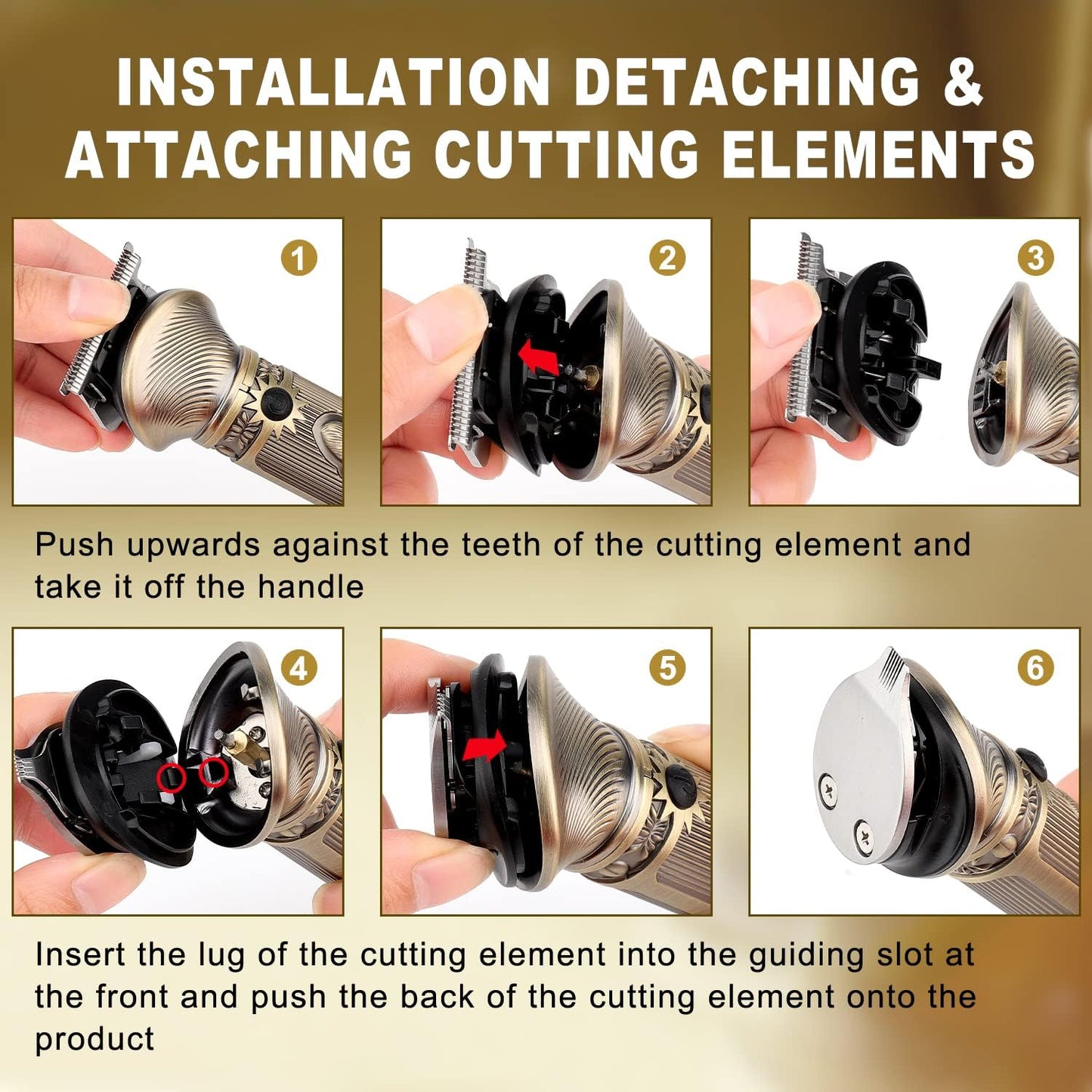 INSTALLATION DETACHING & ATTACHING CUTTING ELEMENTS

1

2

3

Push upwards against the teeth of the cutting element and take it off the handle

4

5

6

Insert the lug of the cutting element into the guiding slot at the front and push the back of the cutting element onto the product