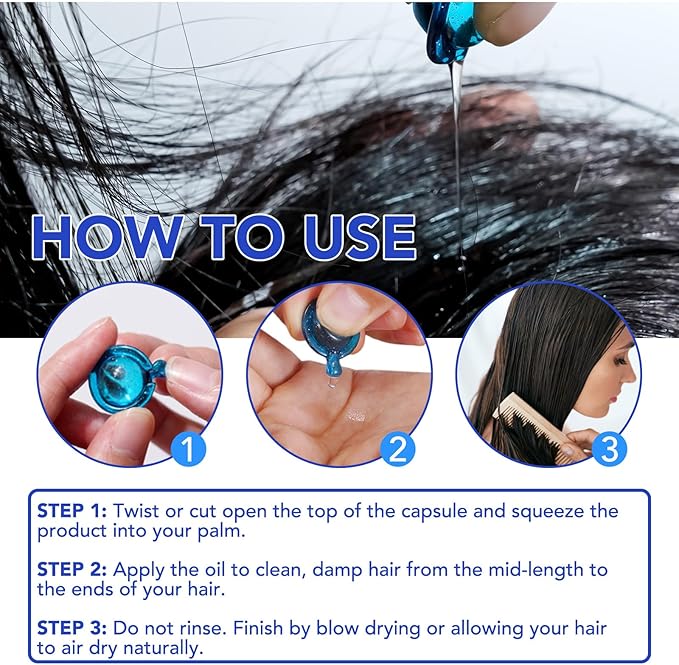 HOW TO USE

1

2

3

STEP 1: Twist or cut open the top of the capsule and squeeze the product into your palm.

STEP 2: Apply the oil to clean, damp hair from the mid-length to the ends of your hair.

STEP 3: Do not rinse. Finish by blow drying or allowing your hair to air dry naturally.