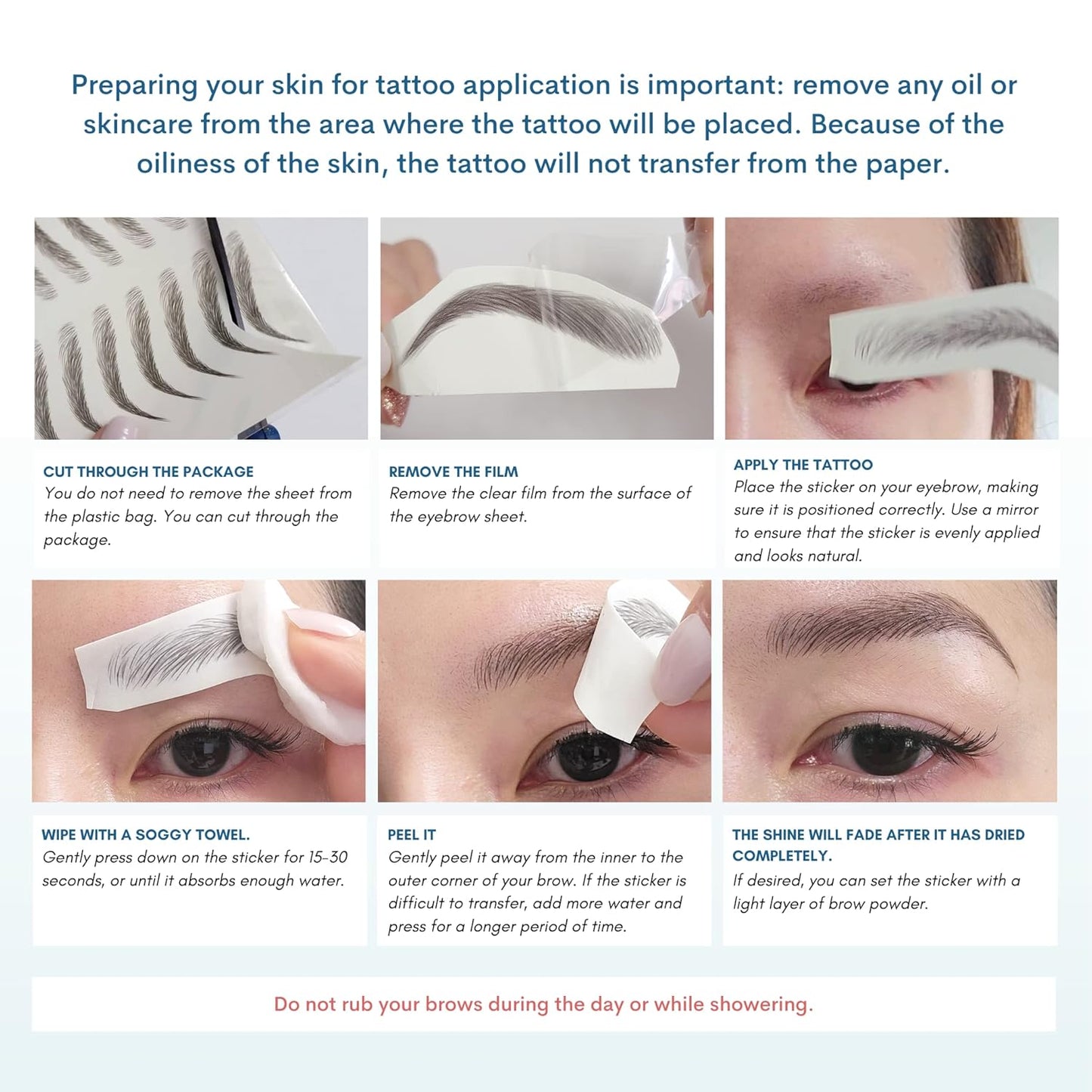 Preparing your skin for tattoo application is important: remove any oil or skincare from the area where the tattoo will be placed. Because of the oiliness of the skin, the tattoo will not transfer from the paper.

CUT THROUGH THE PACKAGE
You do not need to remove the sheet from the plastic bag. You can cut through the package.

REMOVE THE FILM
Remove the clear film from the surface of the eyebrow sheet.

APPLY THE TATTOO
Place the sticker on your eyebrow, making sure it is positioned correctly. Use a mirror to ensure that the sticker is evenly applied and looks natural.

WIPE WITH A SOGGY TOWEL.
Gently press down on the sticker for 15-30 seconds, or until it absorbs enough water.

PEEL IT
Gently peel it away from the inner to the outer corner of your brow. If the sticker is difficult to transfer, add more water and press for a longer period of time.

THE SHINE WILL FADE AFTER IT HAS DRIED COMPLETELY.
If desired, you can set the sticker with a light layer of brow powder.

Do not rub your brows during the day or while showering.