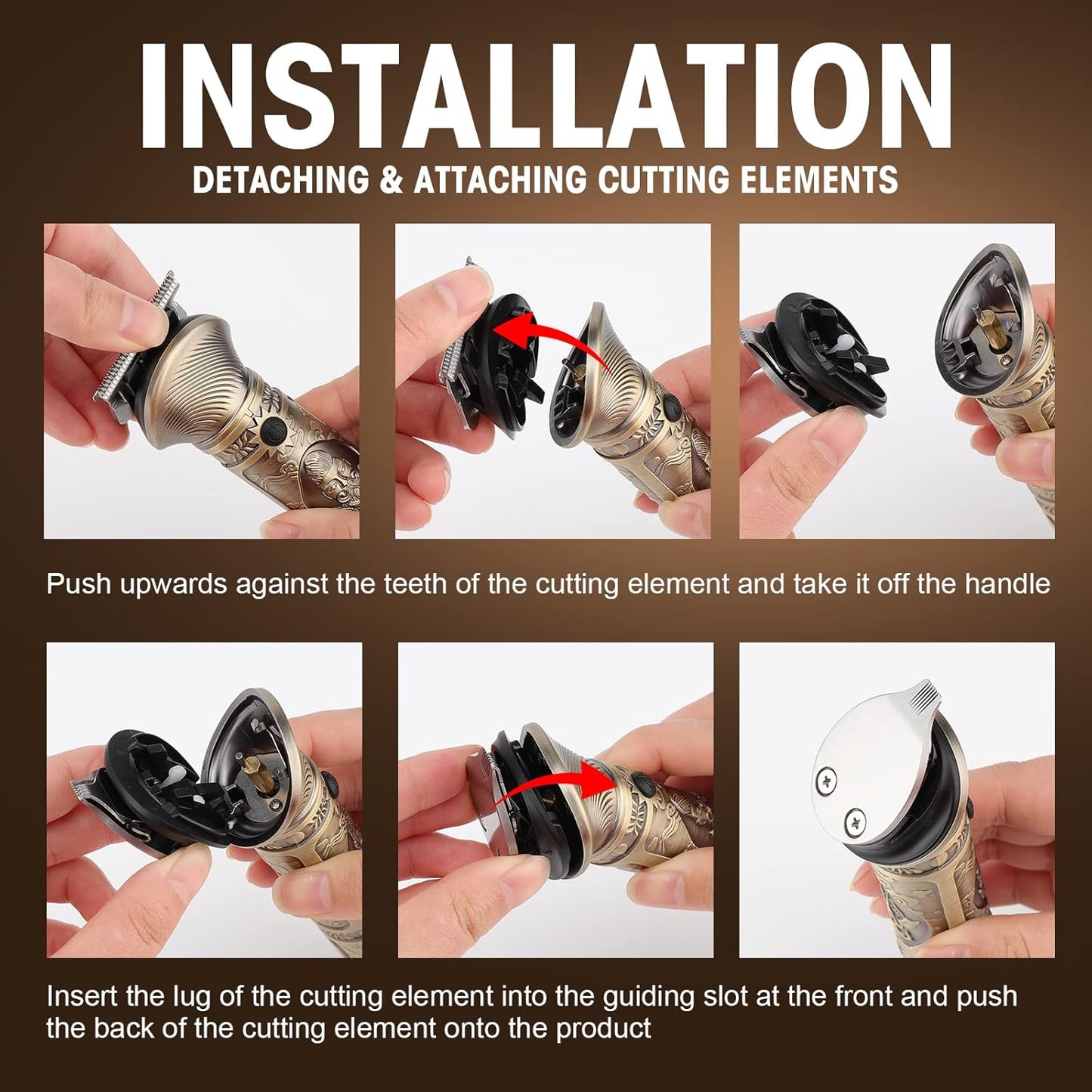 INSTALLATION

DETACHING & ATTACHING CUTTING ELEMENTS

Push upwards against the teeth of the cutting element and take it off the handle

Insert the lug of the cutting element into the guiding slot at the front and push the back of the cutting element onto the product