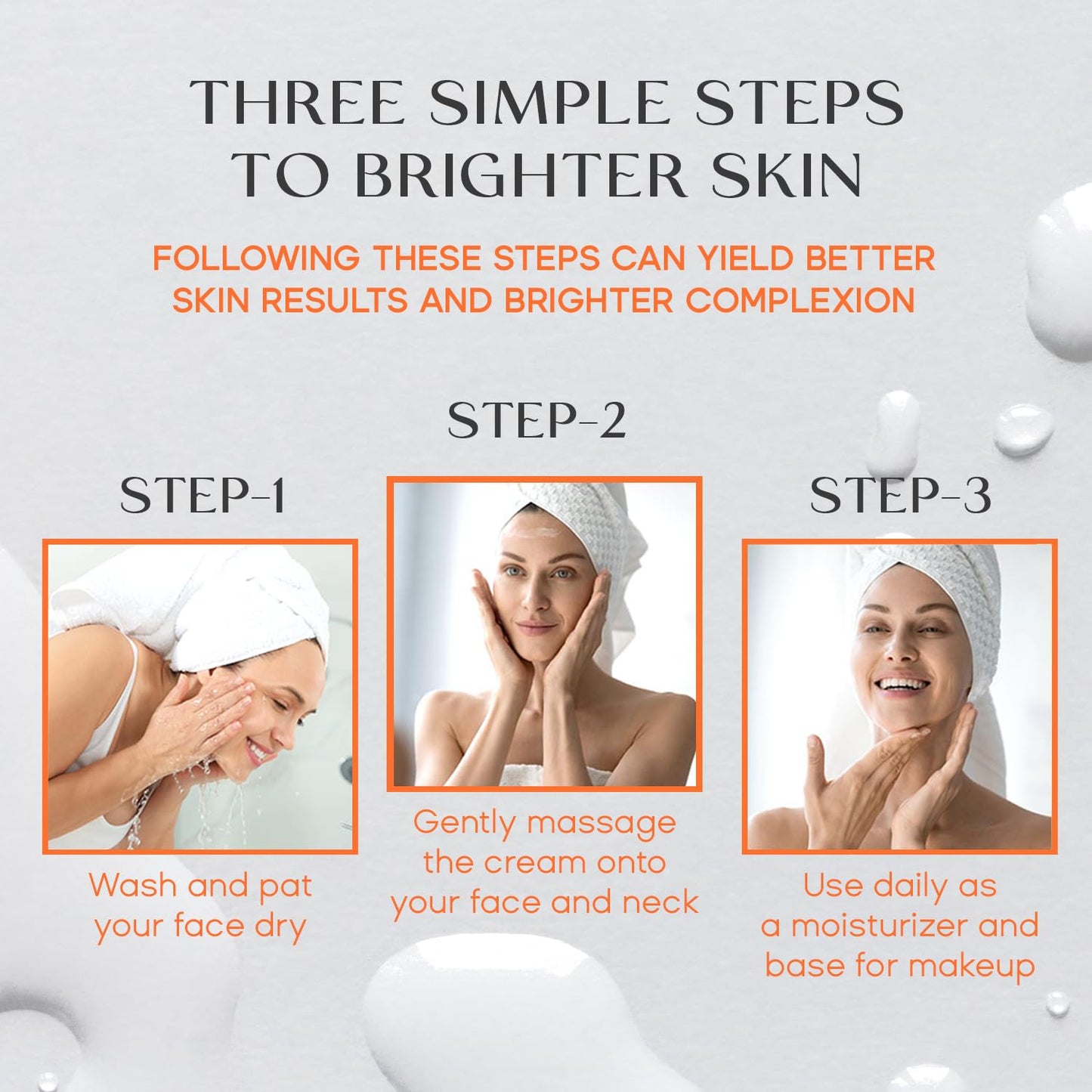 THREE SIMPLE STEPS TO BRIGHTER SKIN

FOLLOWING THESE STEPS CAN YIELD BETTER SKIN RESULTS AND BRIGHTER COMPLEXION

STEP-1

Wash and pat your face dry

STEP-2

Gently massage the cream onto your face and neck

STEP-3

Use daily as a moisturizer and base for makeup