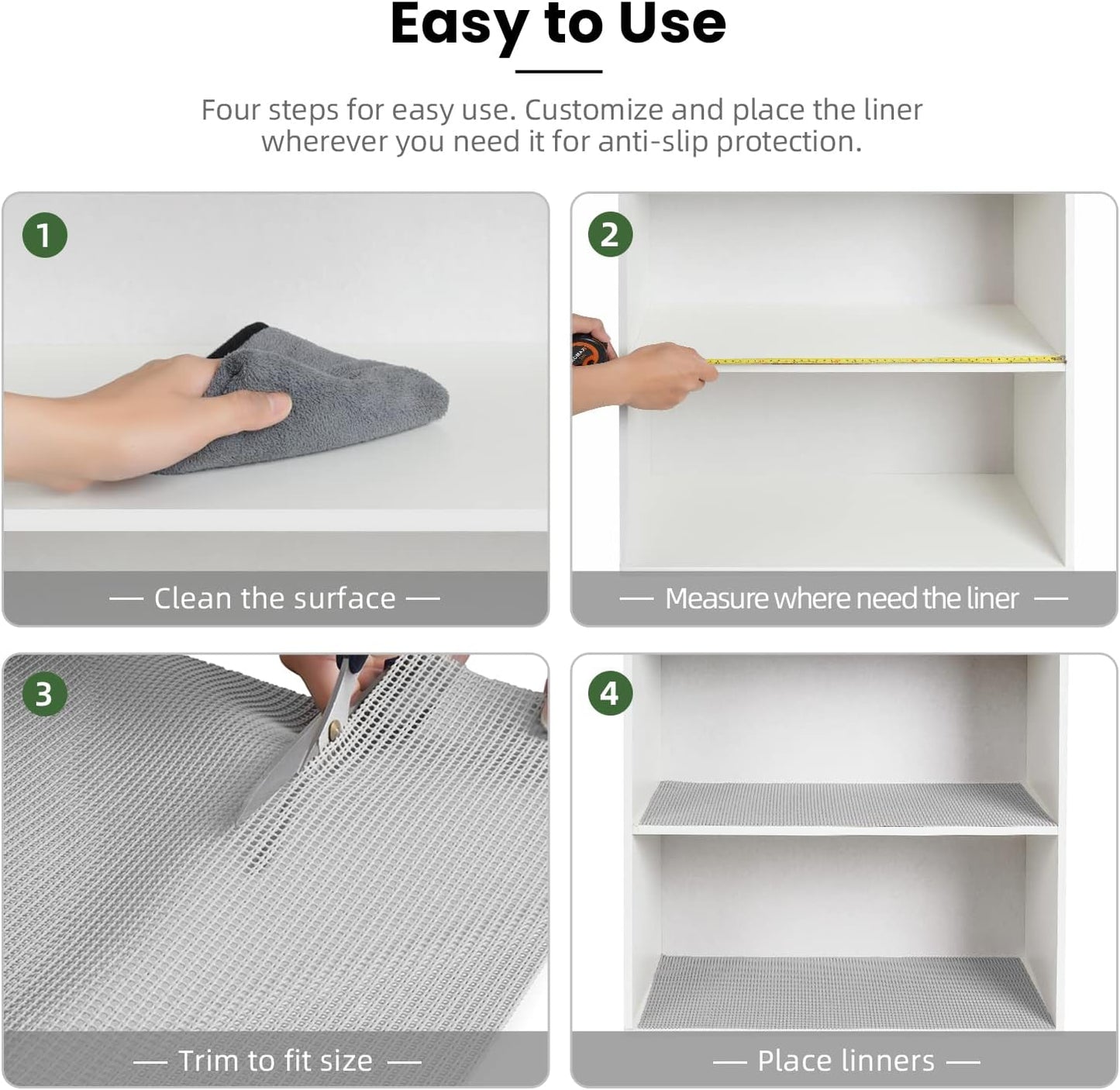 Easy to Use

Four steps for easy use. Customize and place the liner wherever you need it for anti-slip protection.

1

— Clean the surface —

2

— Measure where need the liner —

3

— Trim to fit size —

4

— Place linners —