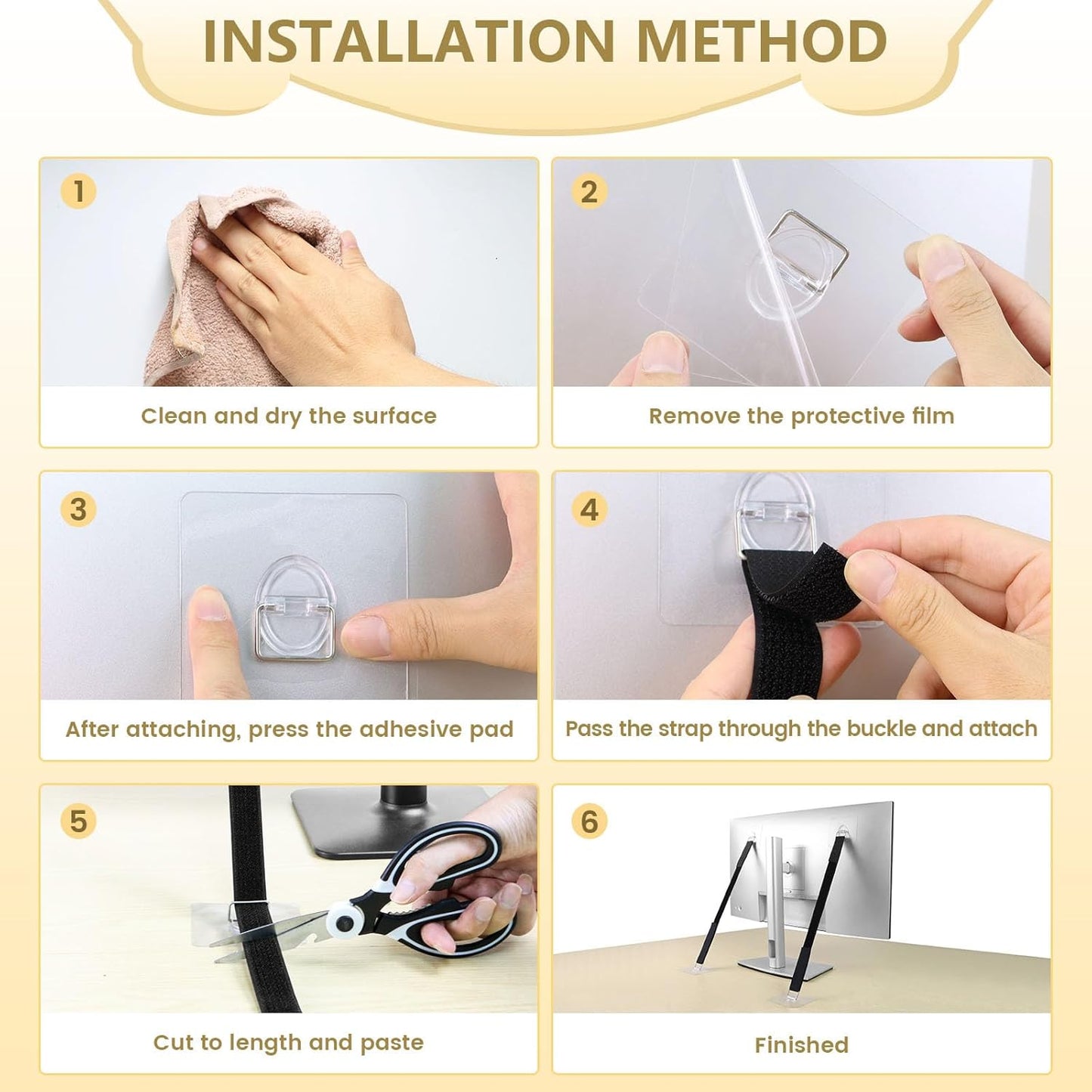 INSTALLATION METHOD

1

Clean and dry the surface

2

Remove the protective film

3

After attaching, press the adhesive pad

4

Pass the strap through the buckle and attach

5

Cut to length and paste

6

Finished