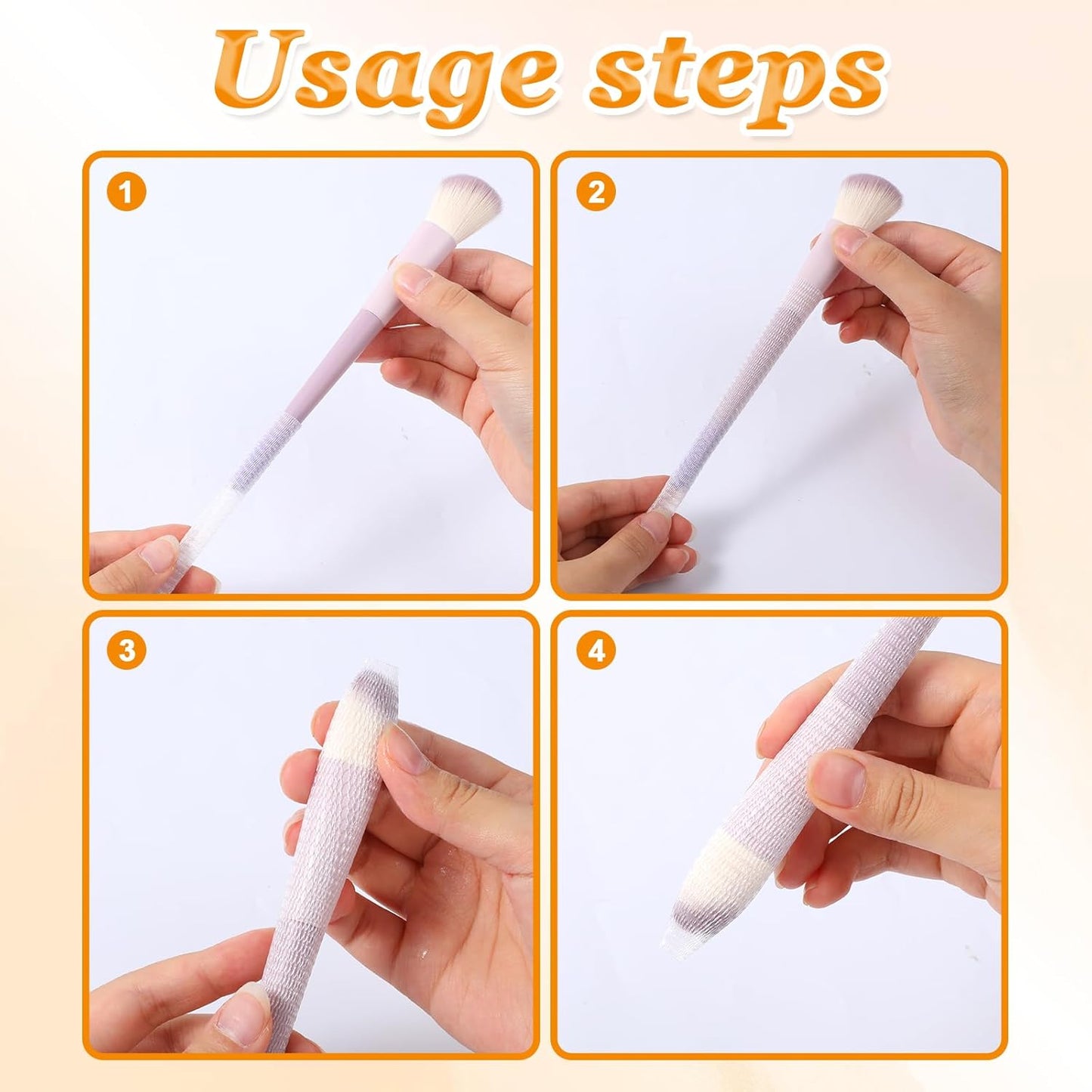 Usage steps

1

2

3

4