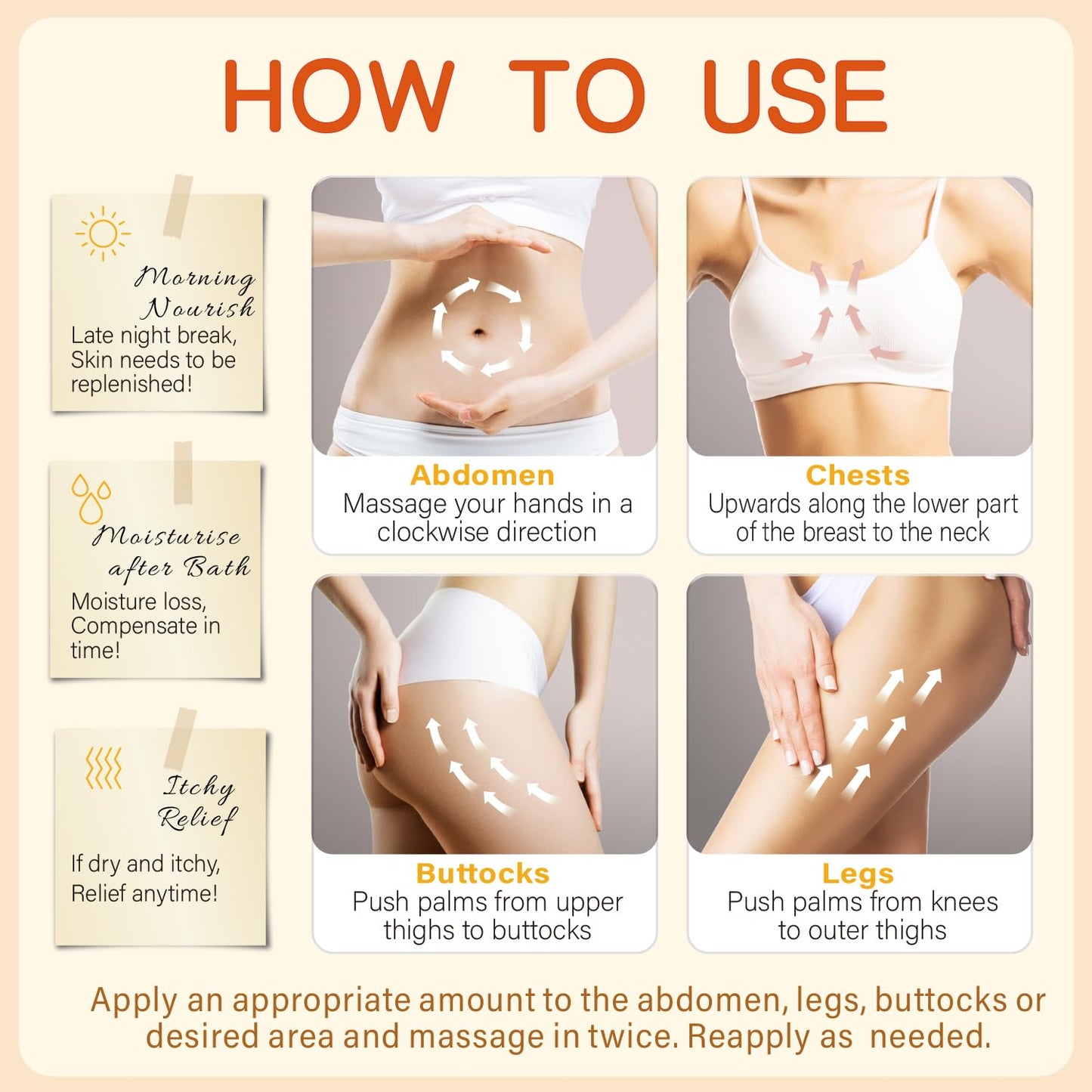 HOW TO USE

Morning Nourish
Late night break, Skin needs to be replenished!

Moisturise after Bath
Moisture loss, Compensate in time!

Itchy Relief
If dry and itchy, Relief anytime!

Abdomen
Massage your hands in a clockwise direction

Chests
Upwards along the lower part of the breast to the neck

Buttocks
Push palms from upper thighs to buttocks

Legs
Push palms from knees to outer thighs

Apply an appropriate amount to the abdomen, legs, buttocks or desired area and massage in twice. Reapply as needed.