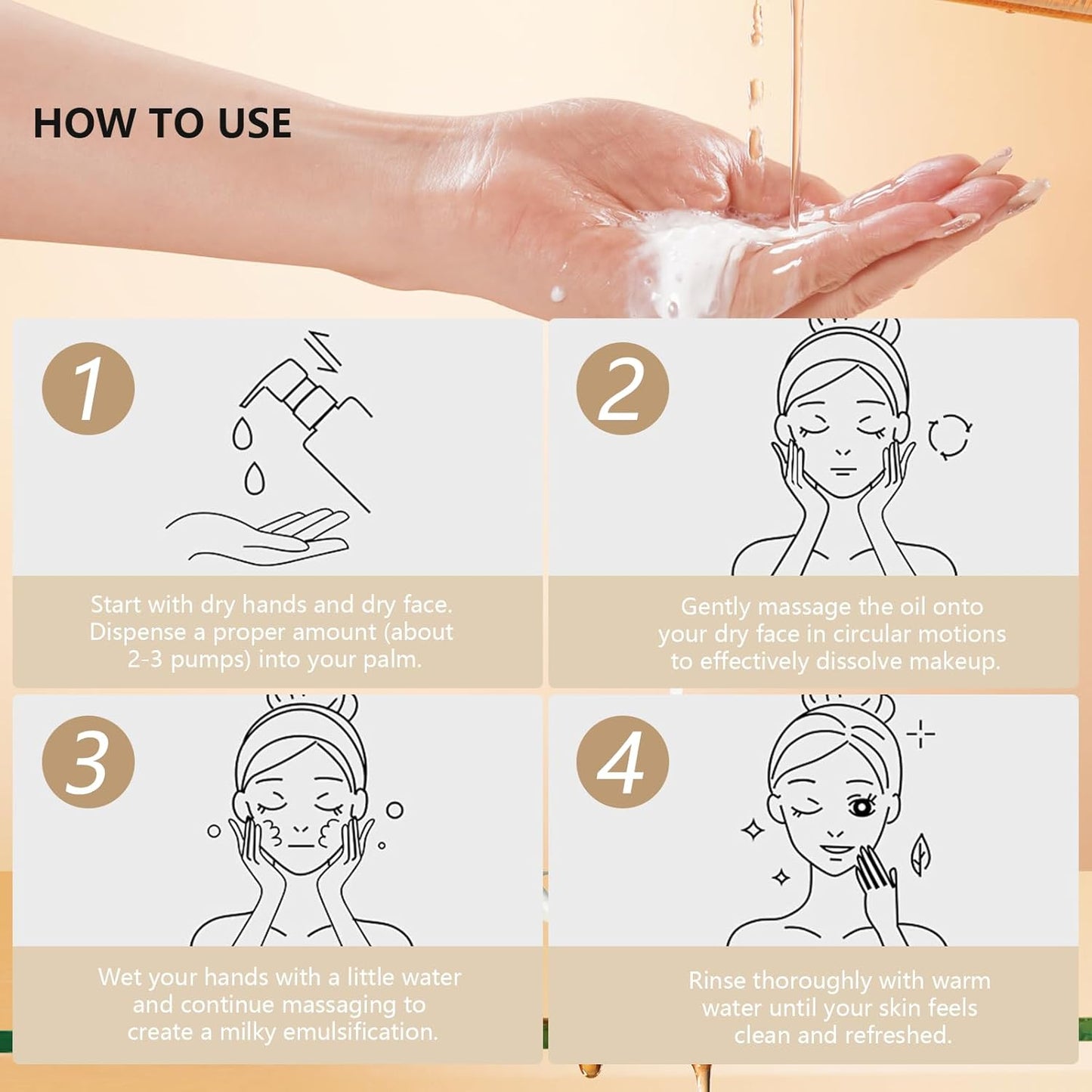 HOW TO USE

1

Start with dry hands and dry face. Dispense a proper amount (about 2-3 pumps) into your palm.

2

Gently massage the oil onto your dry face in circular motions to effectively dissolve makeup.

3

Wet your hands with a little water and continue massaging to create a milky emulsification.

4

Rinse thoroughly with warm water until your skin feels clean and refreshed.