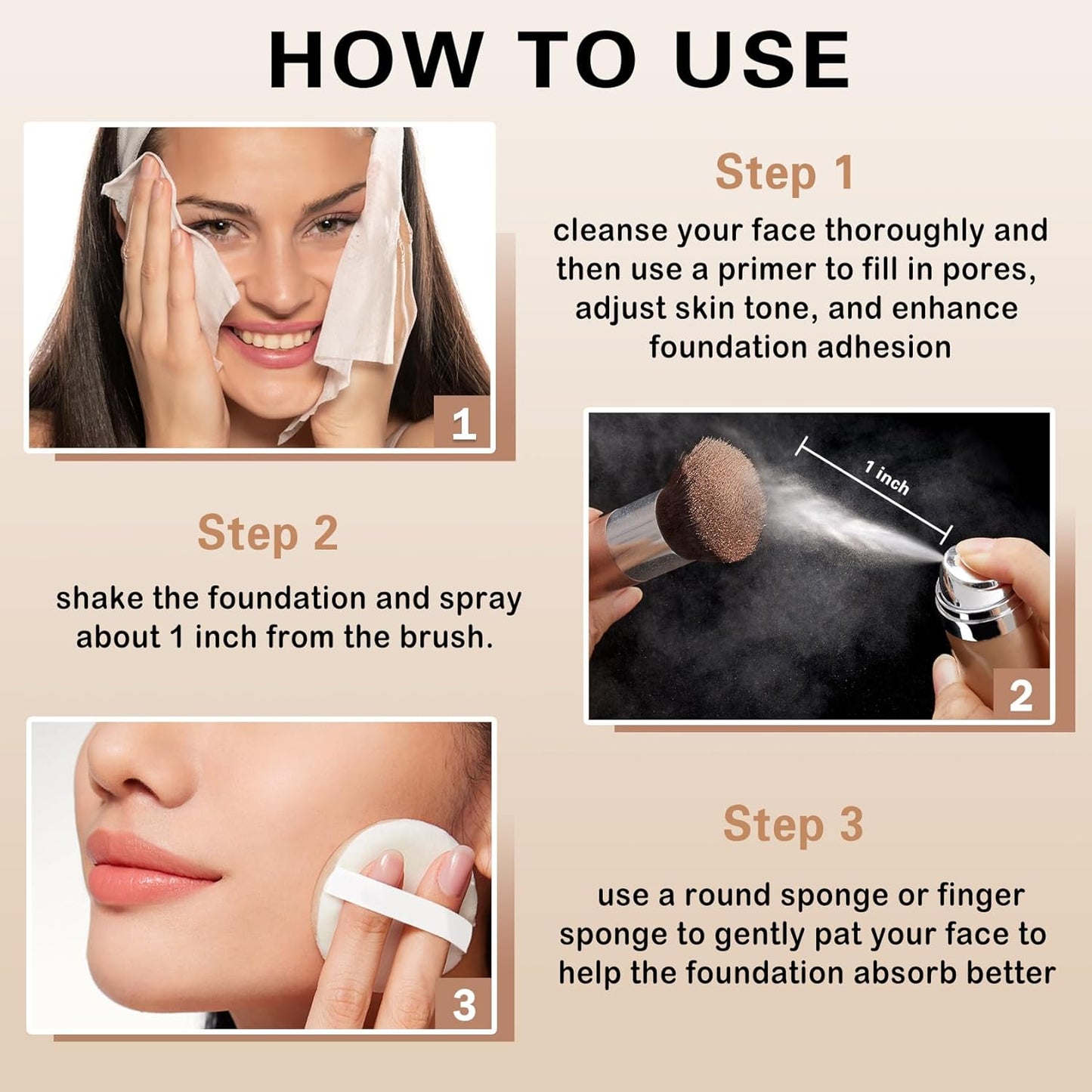 HOW TO USE

1

Step 1

cleanse your face thoroughly and then use a primer to fill in pores, adjust skin tone, and enhance foundation adhesion

Step 2

shake the foundation and spray about 1 inch from the brush.

1 inch

2

3

Step 3

use a round sponge or finger sponge to gently pat your face to help the foundation absorb better