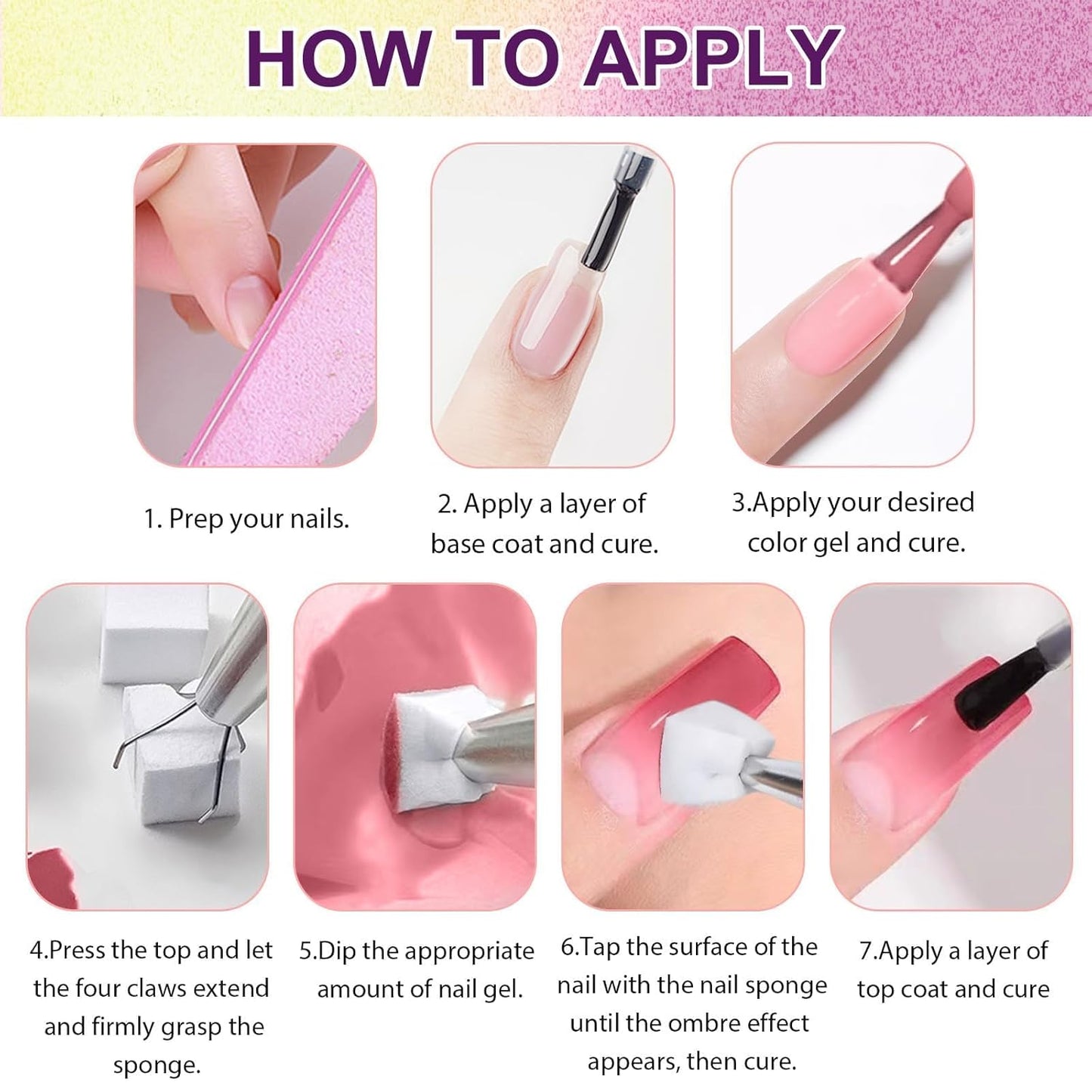 HOW TO APPLY

1. Prep your nails.

2. Apply a layer of base coat and cure.

3.Apply your desired color gel and cure.

4.Press the top and let the four claws extend and firmly grasp the sponge.

5.Dip the appropriate amount of nail gel.

6.Tap the surface of the nail with the nail sponge until the ombre effect appears, then cure.

7.Apply a layer of top coat and cure