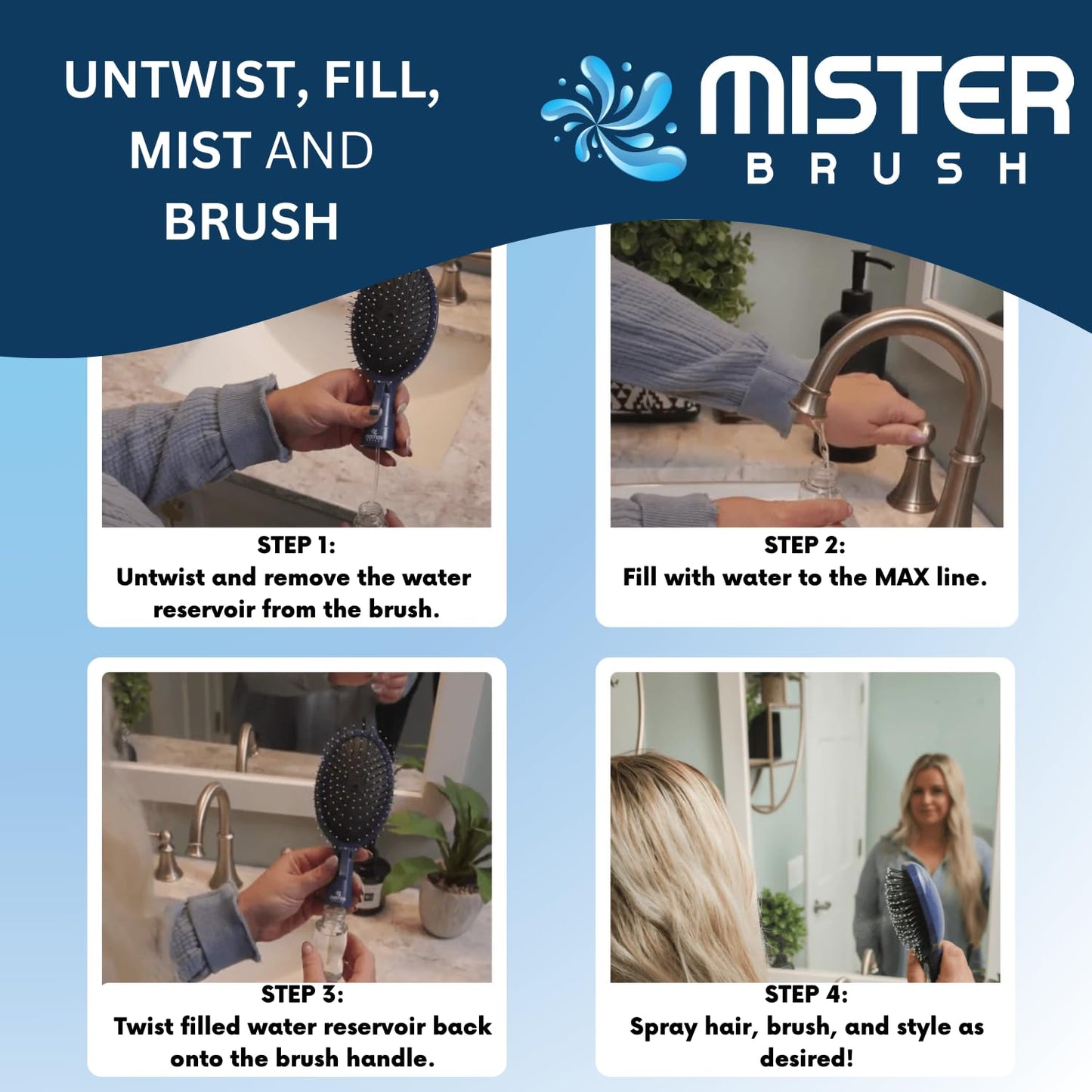 UNTWIST, FILL, MIST AND BRUSH

MISTER BRUSH

STEP 1:
Untwist and remove the water reservoir from the brush.

STEP 2:
Fill with water to the MAX line.

STEP 3:
Twist filled water reservoir back onto the brush handle.

STEP 4:
Spray hair, brush, and style as desired!