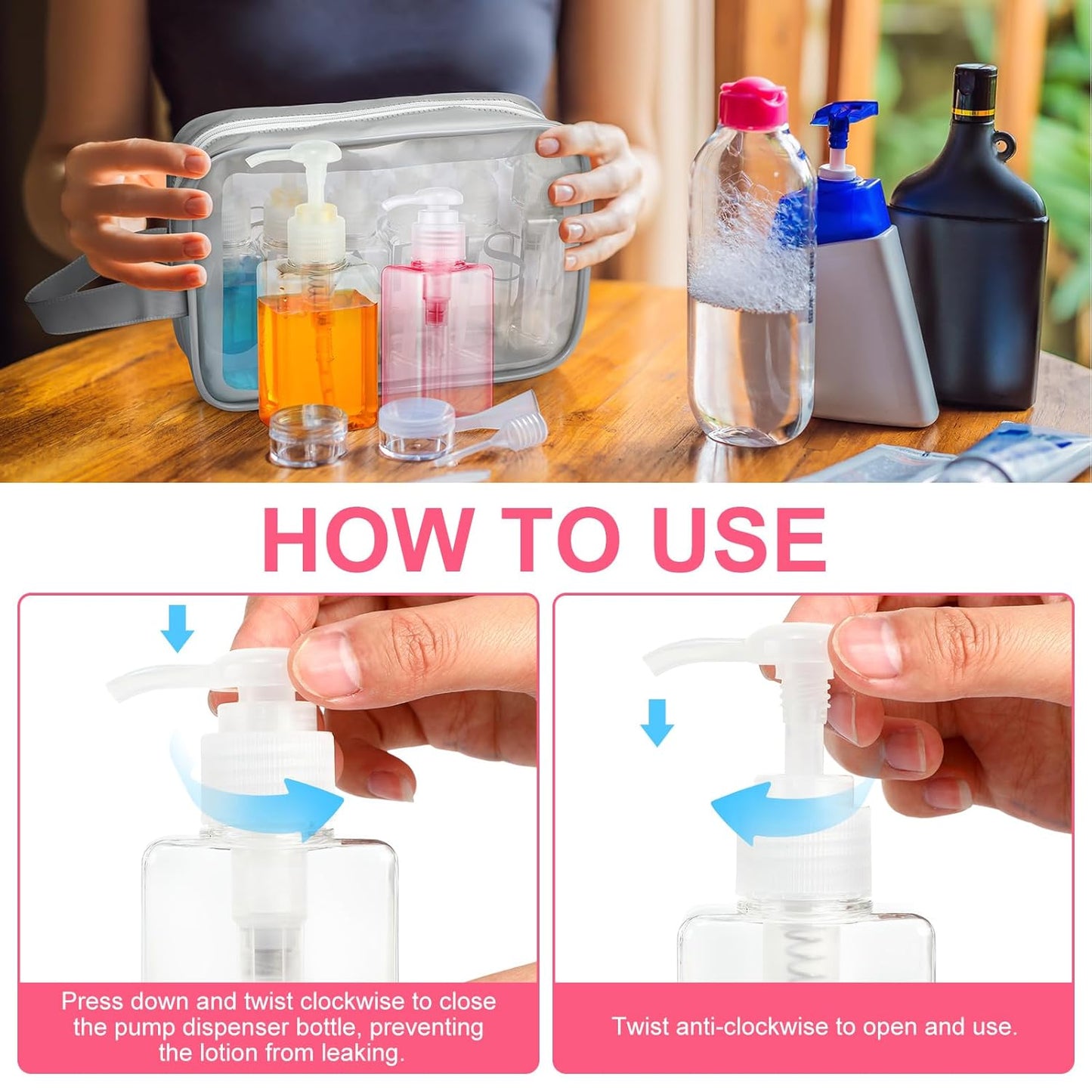 HOW TO USE

Press down and twist clockwise to close the pump dispenser bottle, preventing the lotion from leaking.

Twist anti-clockwise to open and use.