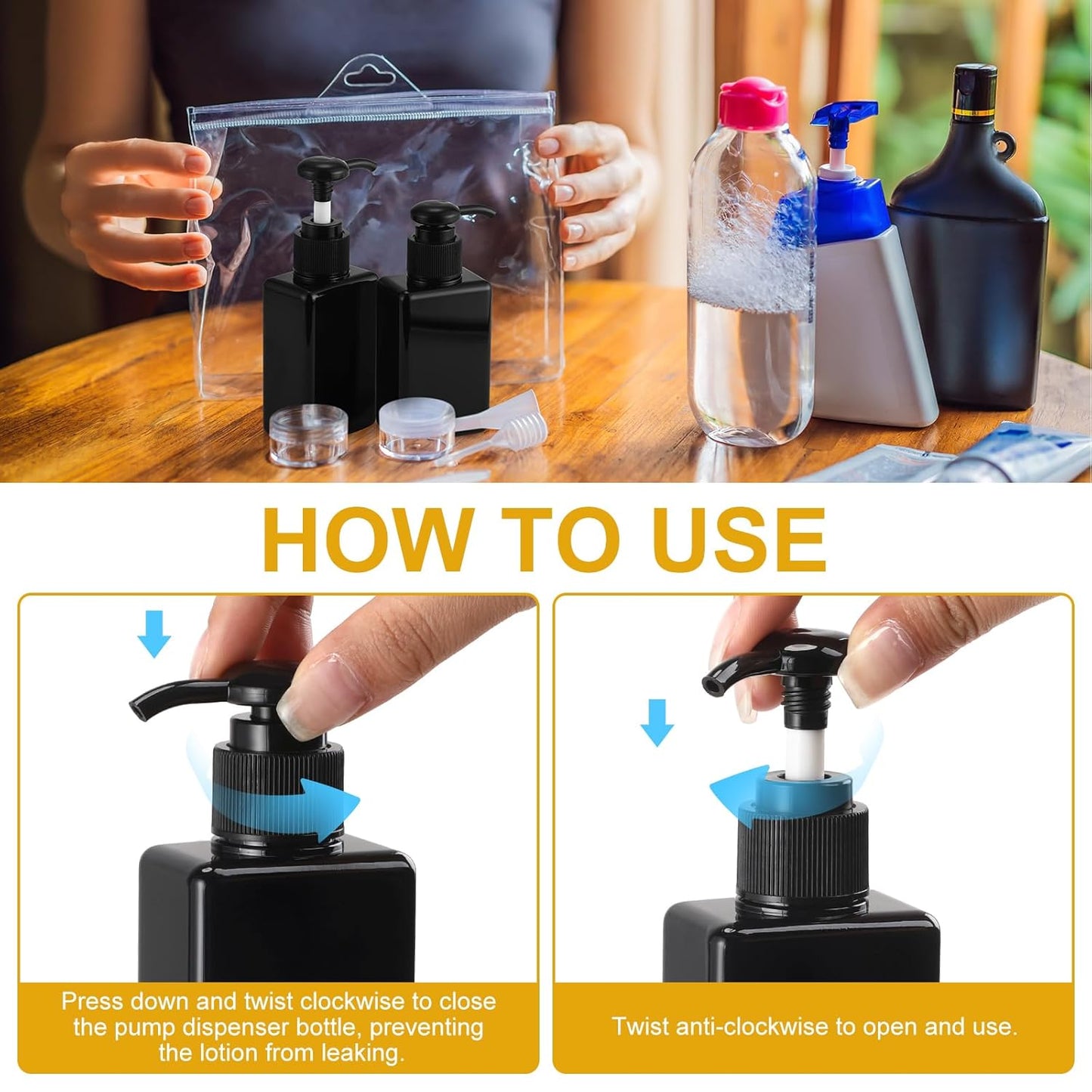 HOW TO USE

Press down and twist clockwise to close the pump dispenser bottle, preventing the lotion from leaking.

Twist anti-clockwise to open and use.