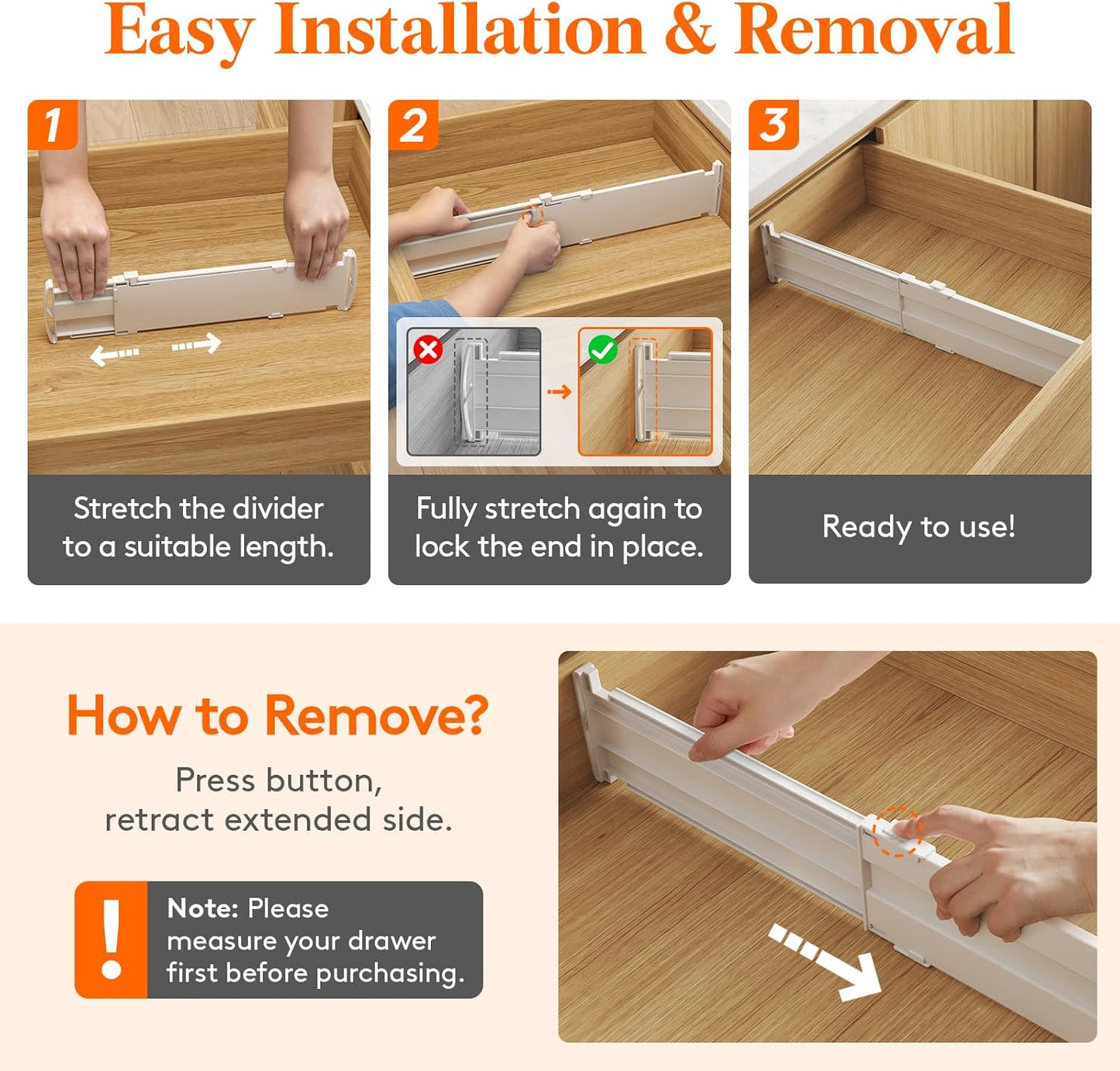 Easy Installation & Removal

1

Stretch the divider to a suitable length.

2

Fully stretch again to lock the end in place.

3

Ready to use!

How to Remove?

Press button, retract extended side.

!

Note: Please measure your drawer first before purchasing.