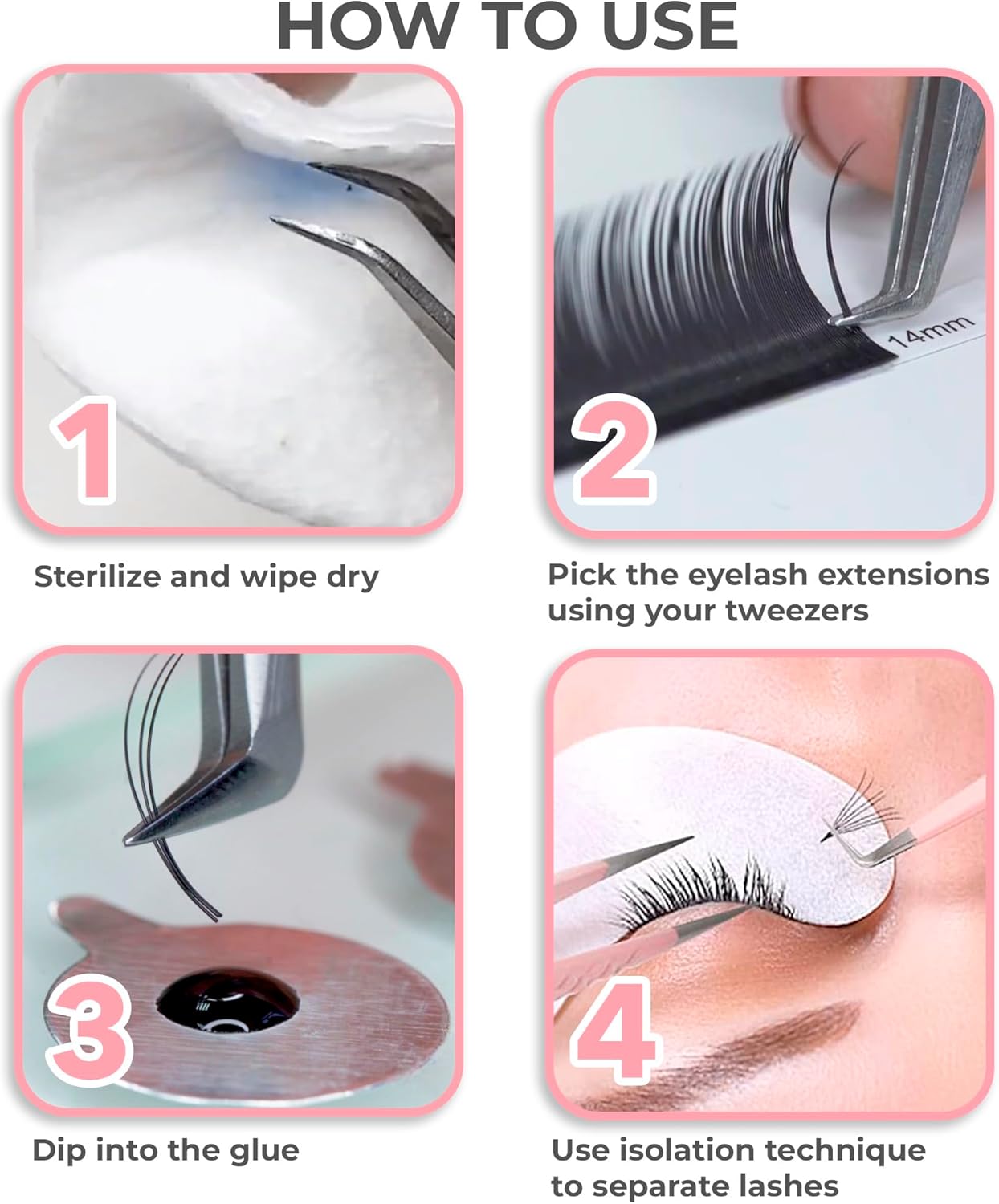 HOW TO USE

1

Sterilize and wipe dry

14mm

2

Pick the eyelash extensions using your tweezers

3

Dip into the glue

4

Use isolation technique to separate lashes