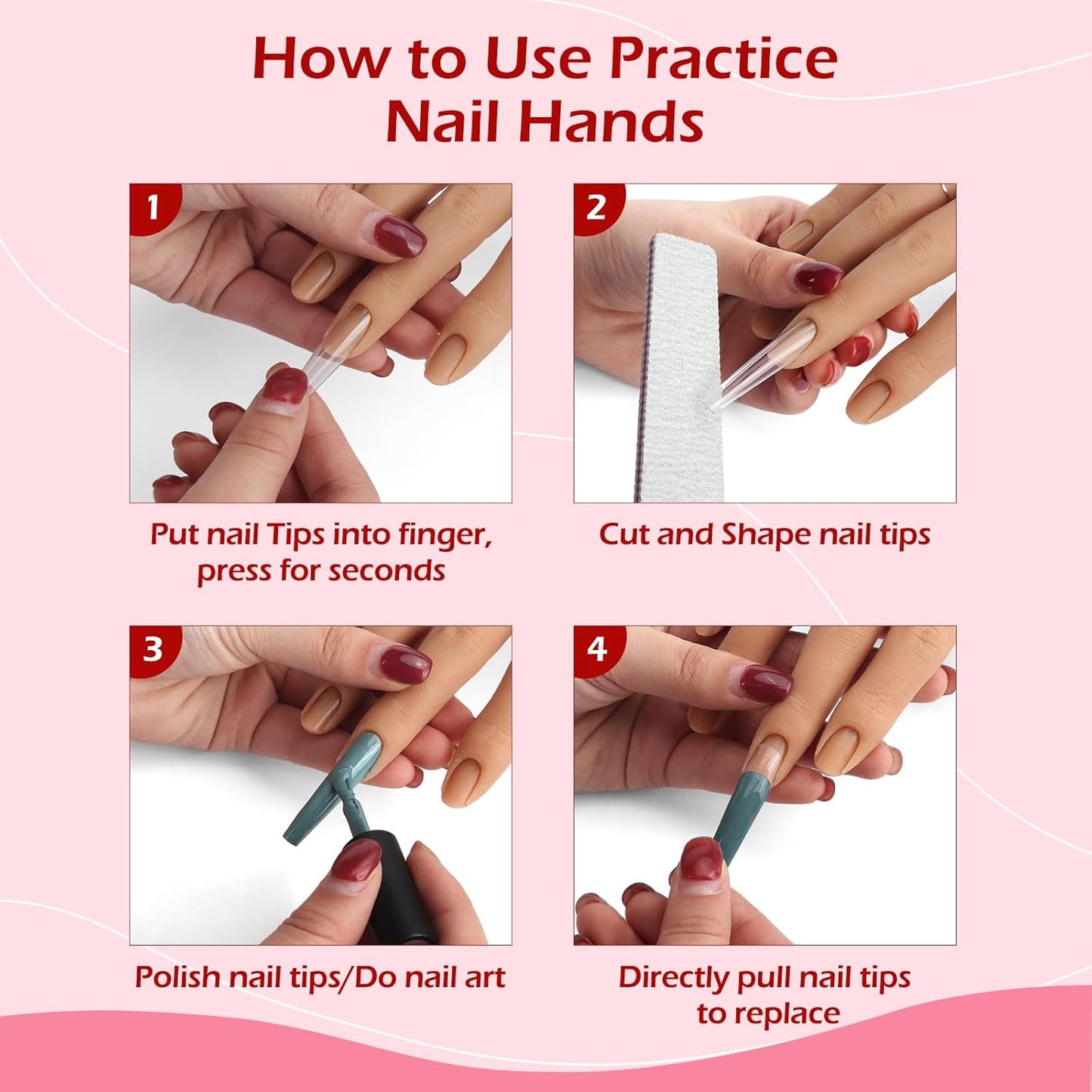 How to Use Practice Nail Hands

1

Put nail Tips into finger, press for seconds

2

Cut and Shape nail tips

3

Polish nail tips/Do nail art

4

Directly pull nail tips to replace