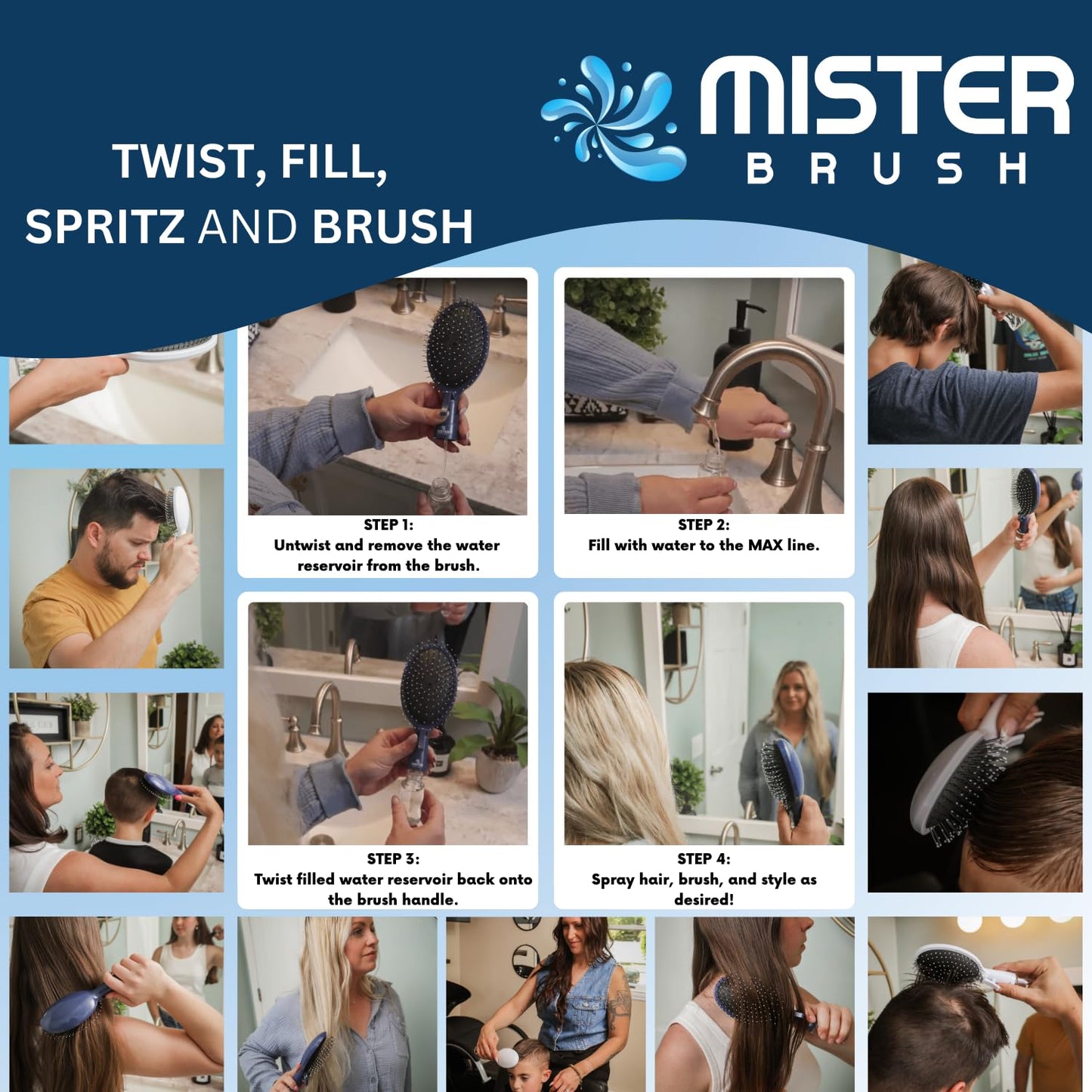 TWIST, FILL, SPRITZ AND BRUSH

MISTER BRUSH

STEP 1:
Untwist and remove the water reservoir from the brush.

STEP 2:
Fill with water to the MAX line.

STEP 3:
Twist filled water reservoir back onto the brush handle.

STEP 4:
Spray hair, brush, and style as desired!