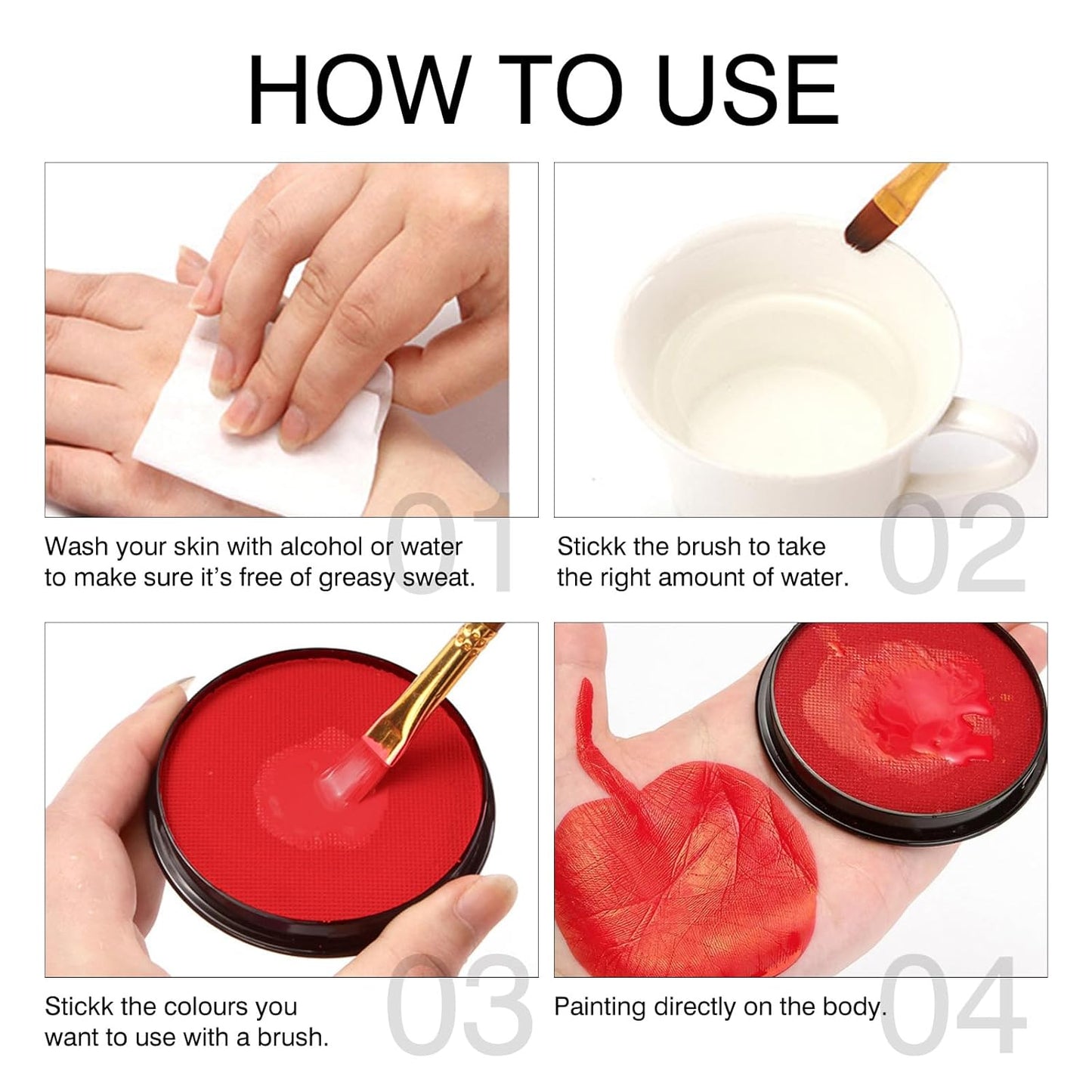 HOW TO USE

01
Wash your skin with alcohol or water to make sure it's free of greasy sweat.

02
Stickk the brush to take the right amount of water.

03
Stickk the colours you want to use with a brush.

04
Painting directly on the body.